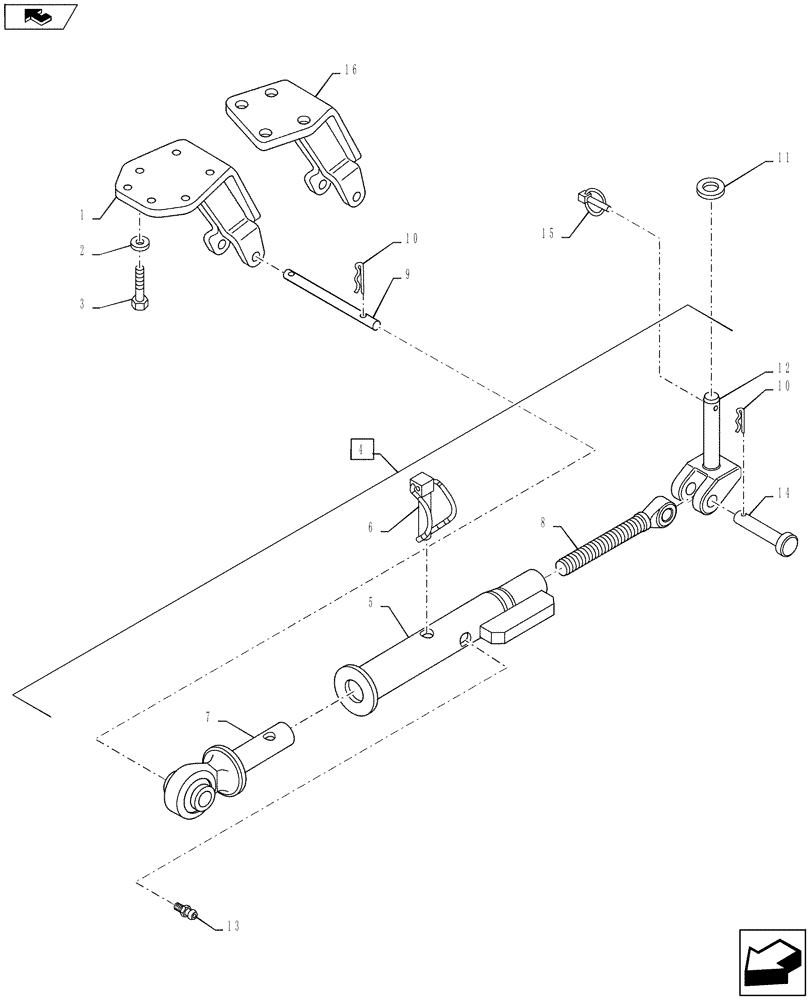 16
1
2
3
10
9
11
15
12
10
4
6
8
14
5
7
13