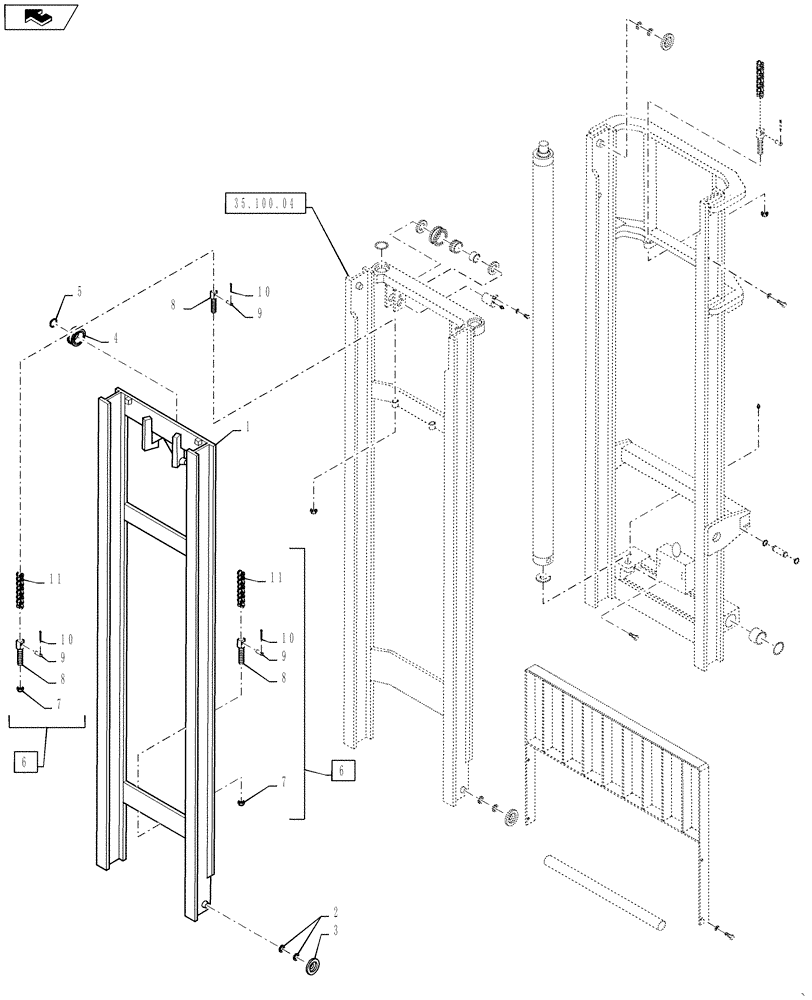 35.100.04
5
4
8
10
9
1
11
10
9
8
7
6
11
10
9
8
7
6
2
3