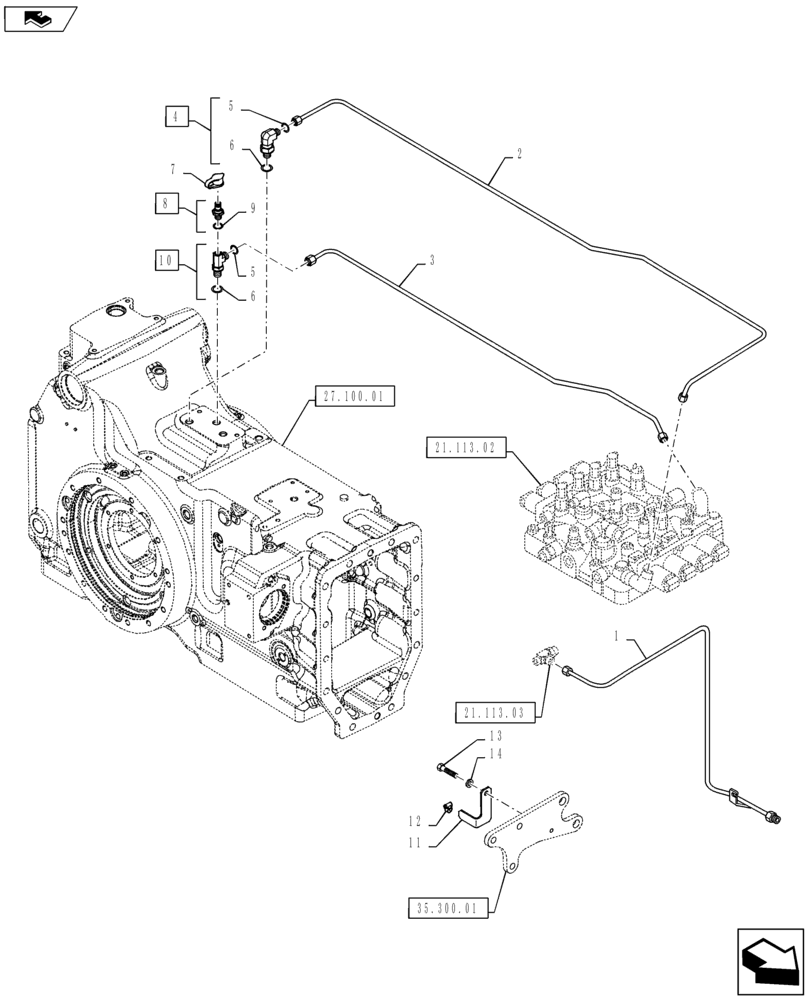 4
5
6
7
8
9
10
5
6
2
3
27.100.01
21.113.02
1
21.113.03
13
14
12
11
35.300.01