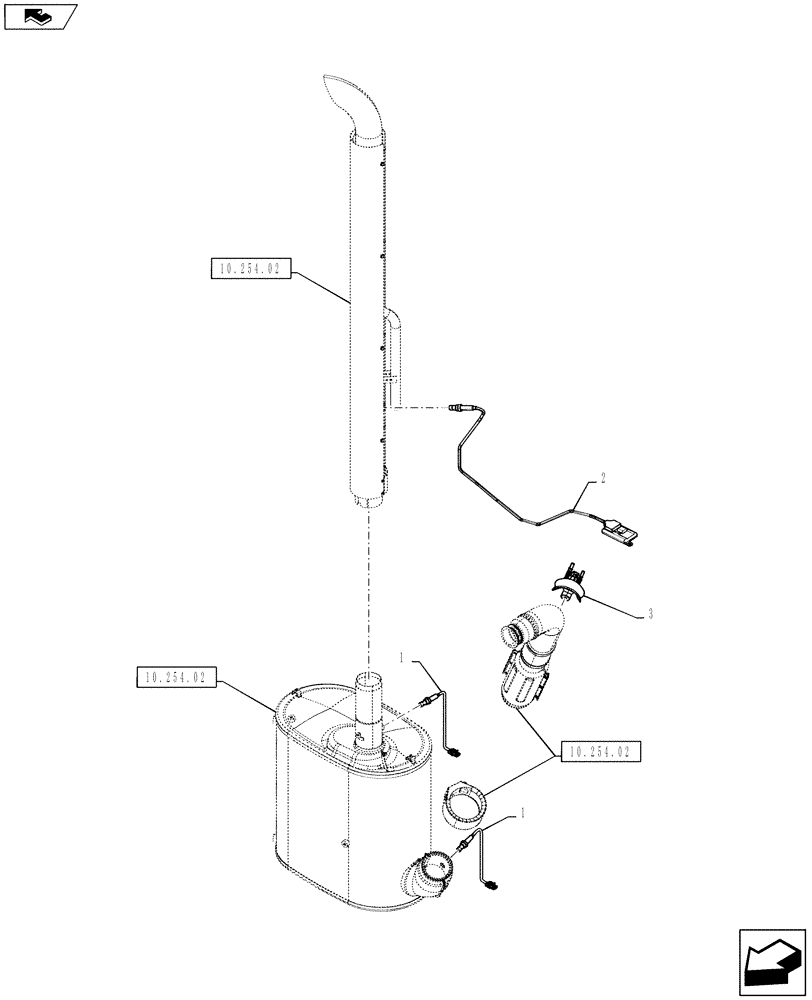 10.254.02

2

3

10.254.02

1

10.254.02

1