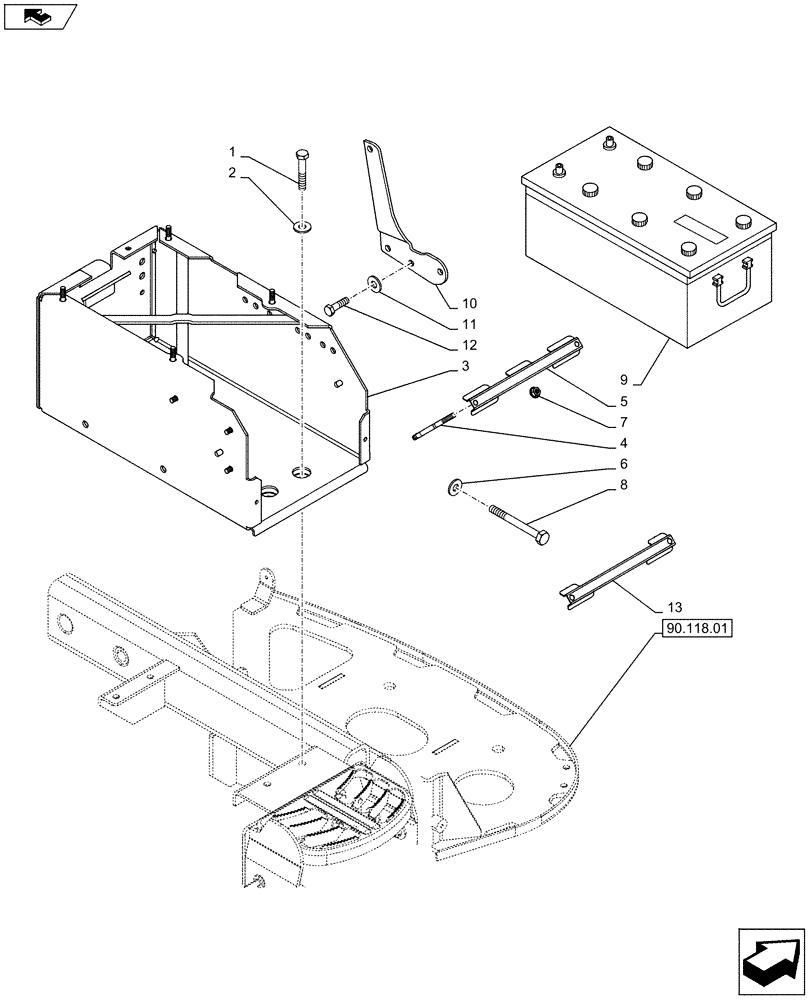 1
2
10
11
12
3
9
5
7
4
6
8
13
90.118.01