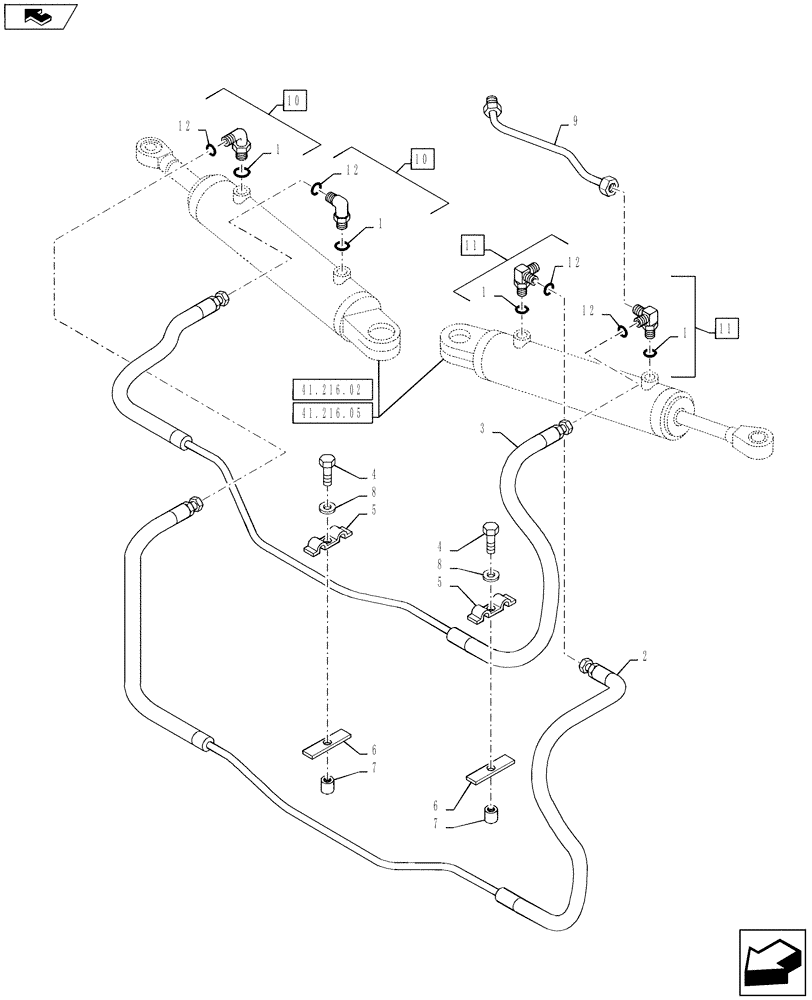 10
12
1
10
12
1
9
11
1
12
12
1
11
41.216.02
41.216.05
3
4
8
5
4
8
5
2
6
7
6
7