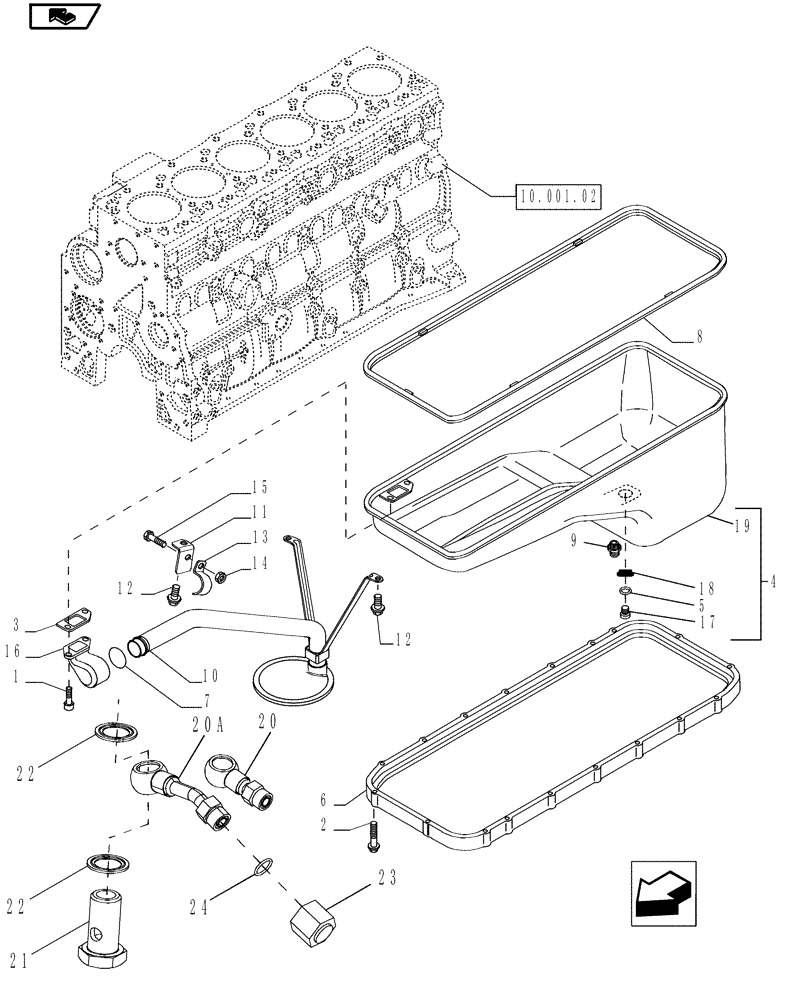 10.001.02
8
15
11
13
14
12
19
9
18
5
17
4
3
16
1
12
10
7
20A
20
22
6
2
22
24
23
21