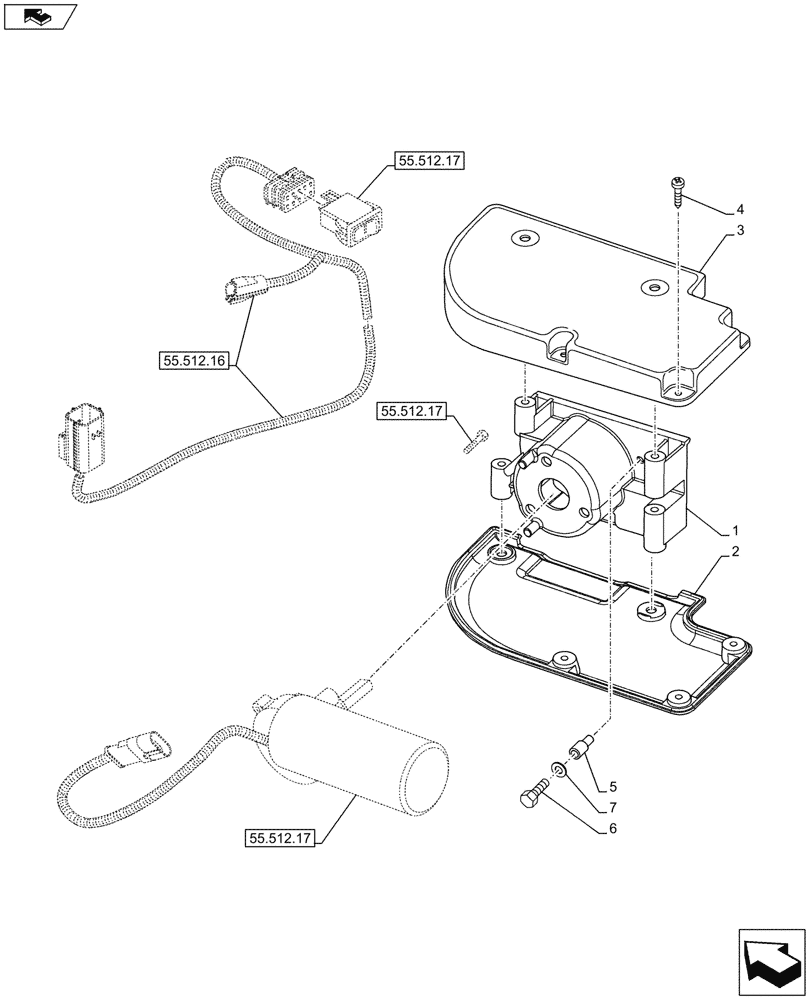 55.512.17
4
3
55.512.16
55.512.17
1
2
5
7
6
55.512.17