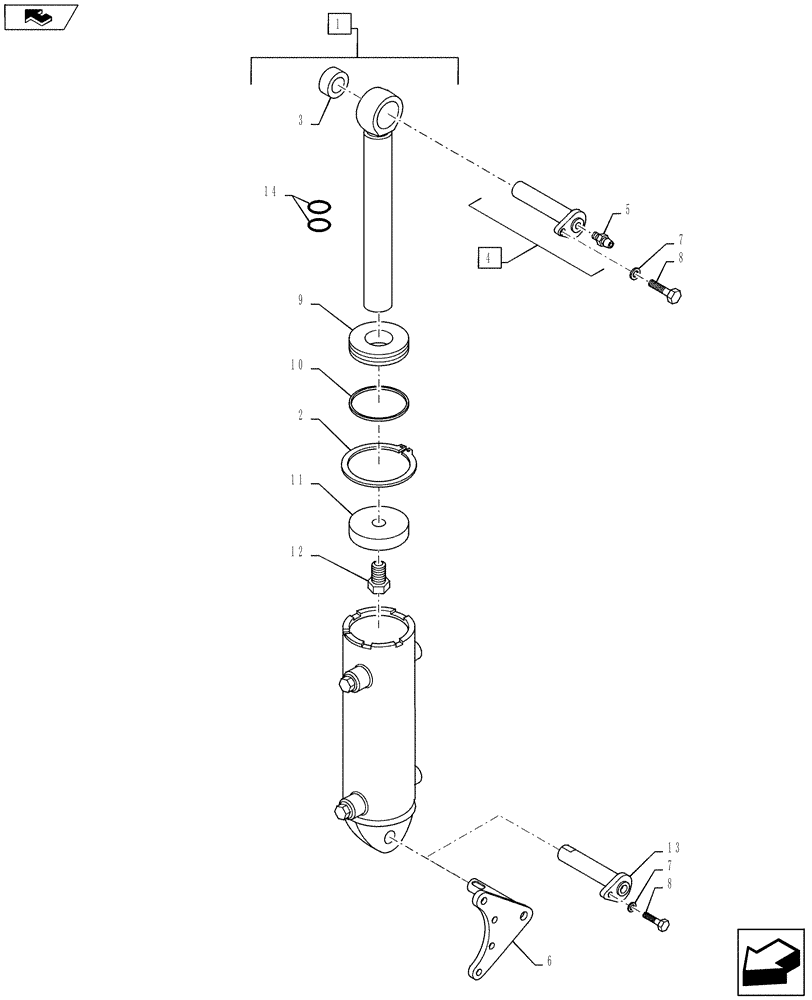 1
3
14
5
4
7
8
9
10
2
11
12
13
7
8
6