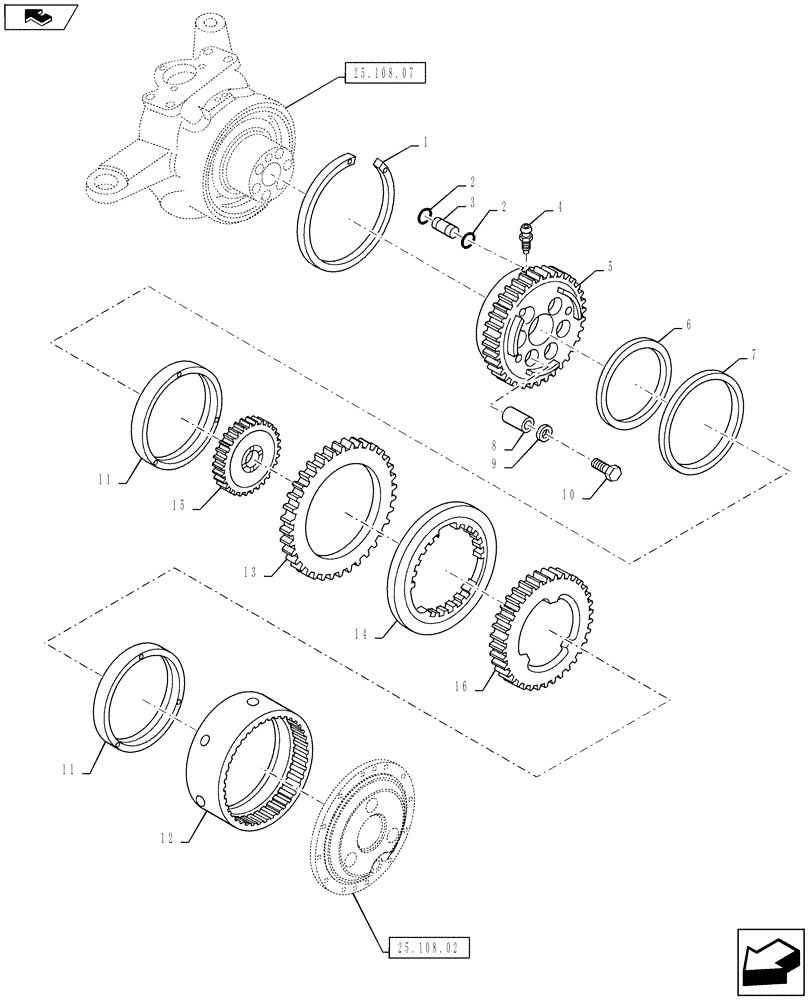 25.108.07

1
2
3
2
4
5
6
7
8
9
10
11
15
13
14
16
11
12

25.108.02