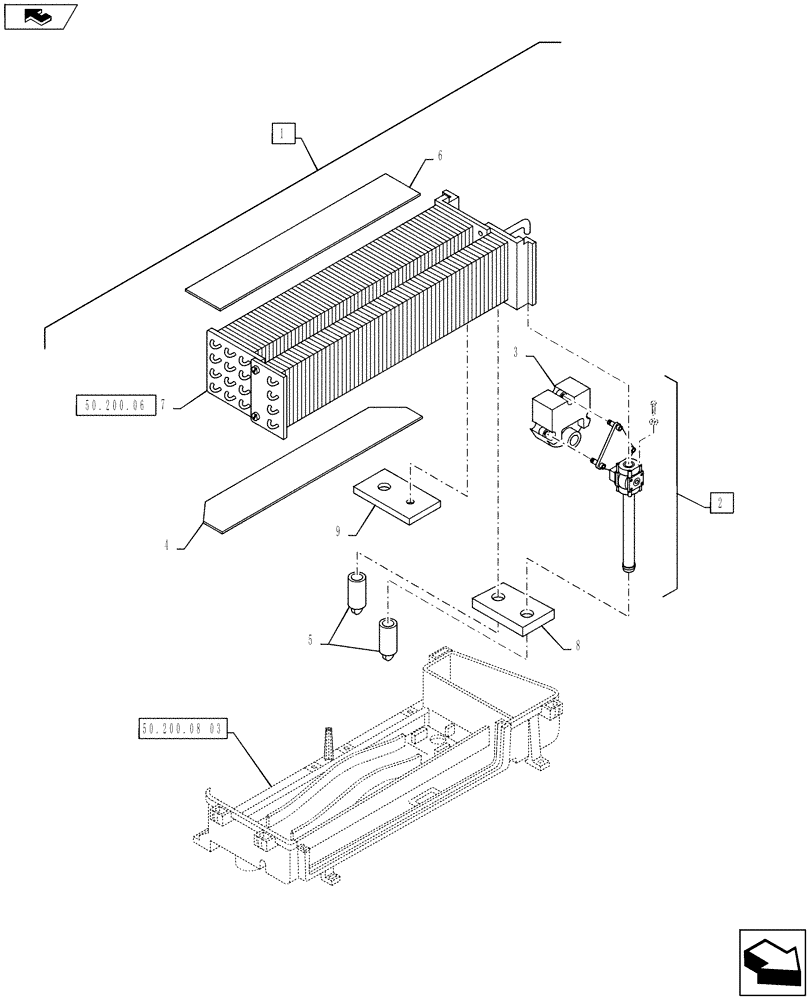 1
6
50.200.06 7
3
2
4
9
5
8
50.200.08 03