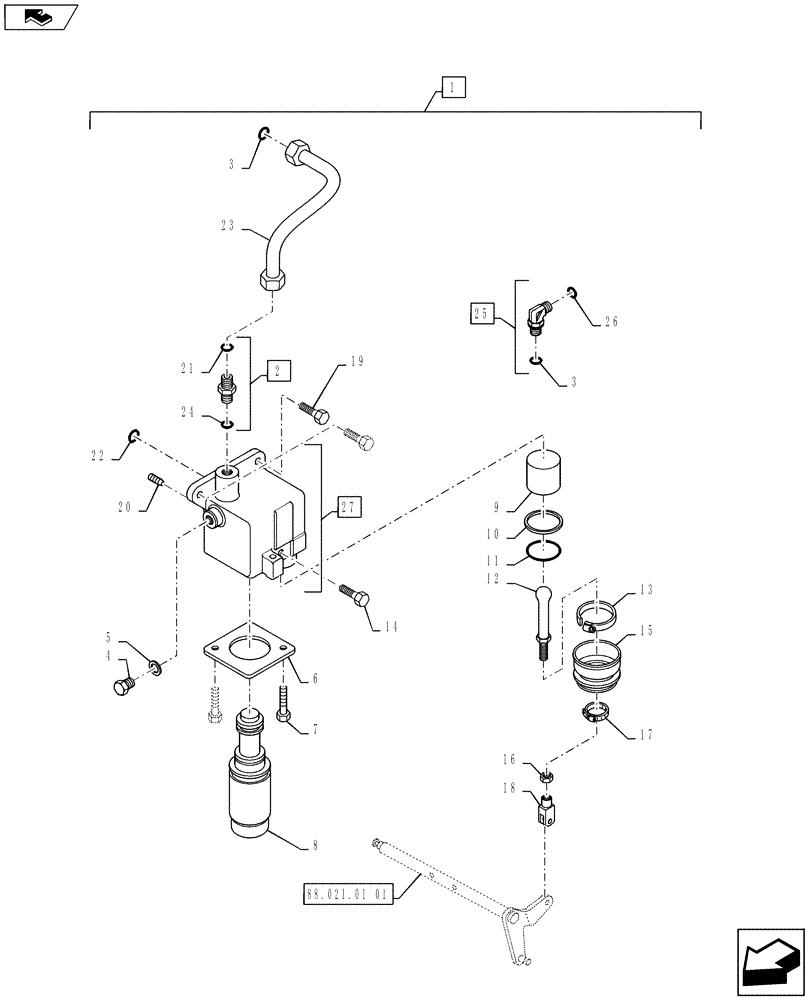 1
3
23
25
26
3
21
2
24
19
22
20
27
9
10
11
12
13
15
14
5
4
6
7
17
16
18
8
88.021.01 01