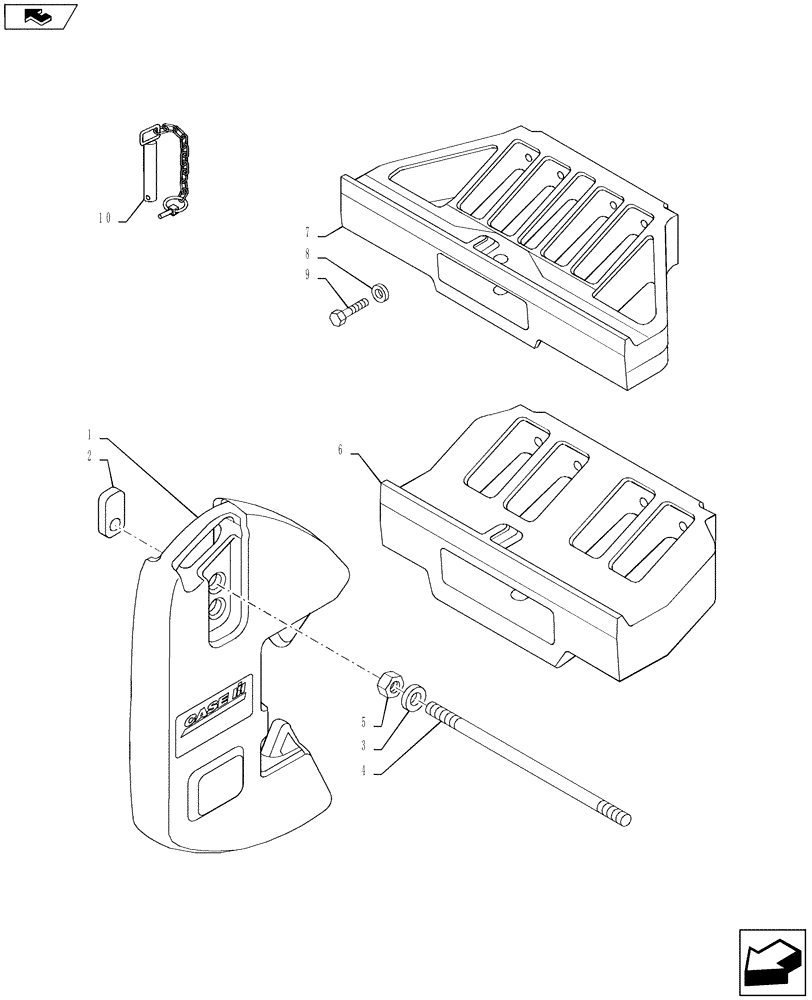 10
7
8
9
1
2
6
CASE IH
5
3
4