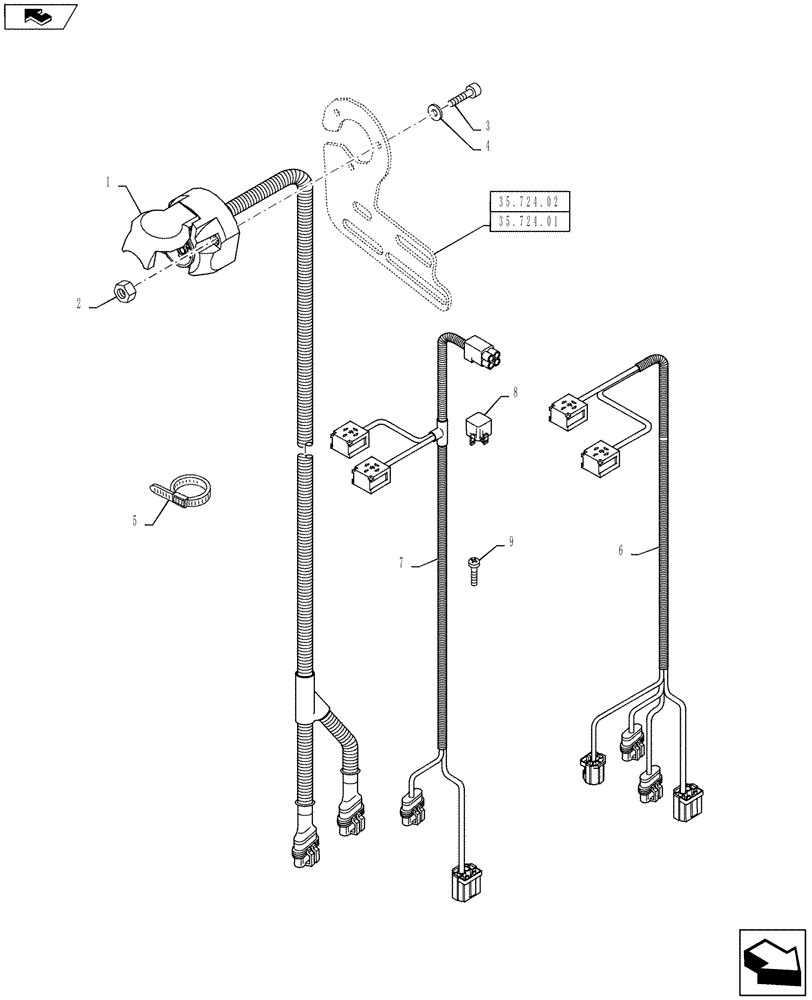 3
4
1
35.724.02
35.724.01
2
8
5
9
7
6