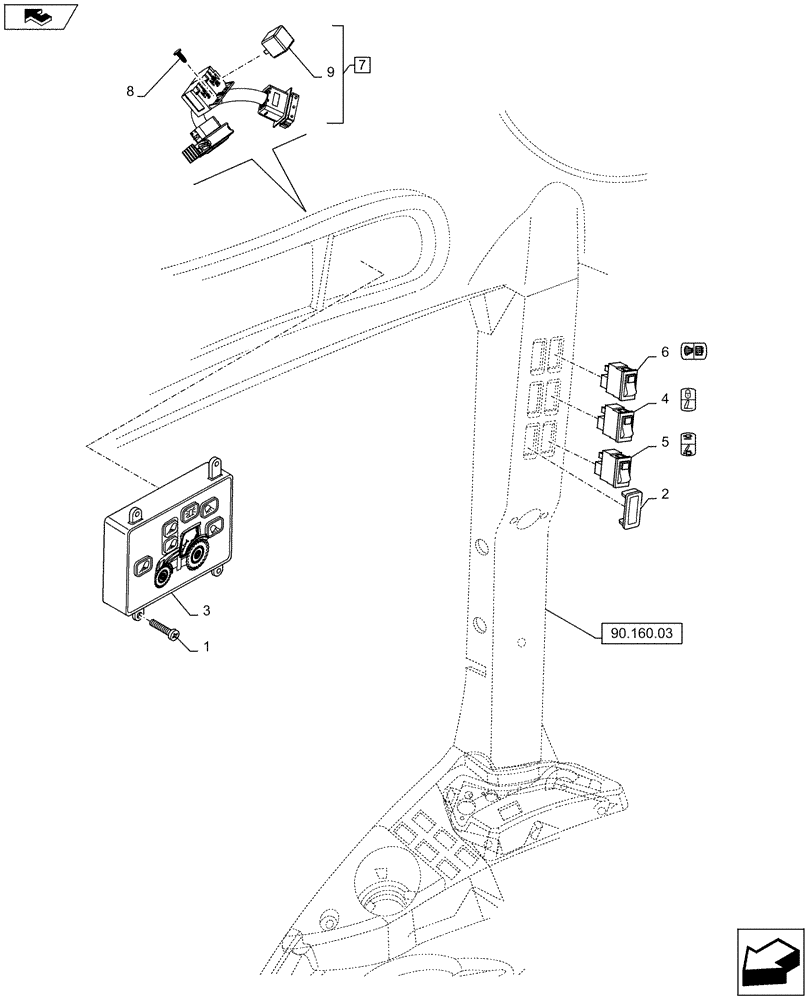 8
9
7
6
4
5
2
3
1
90.160.03