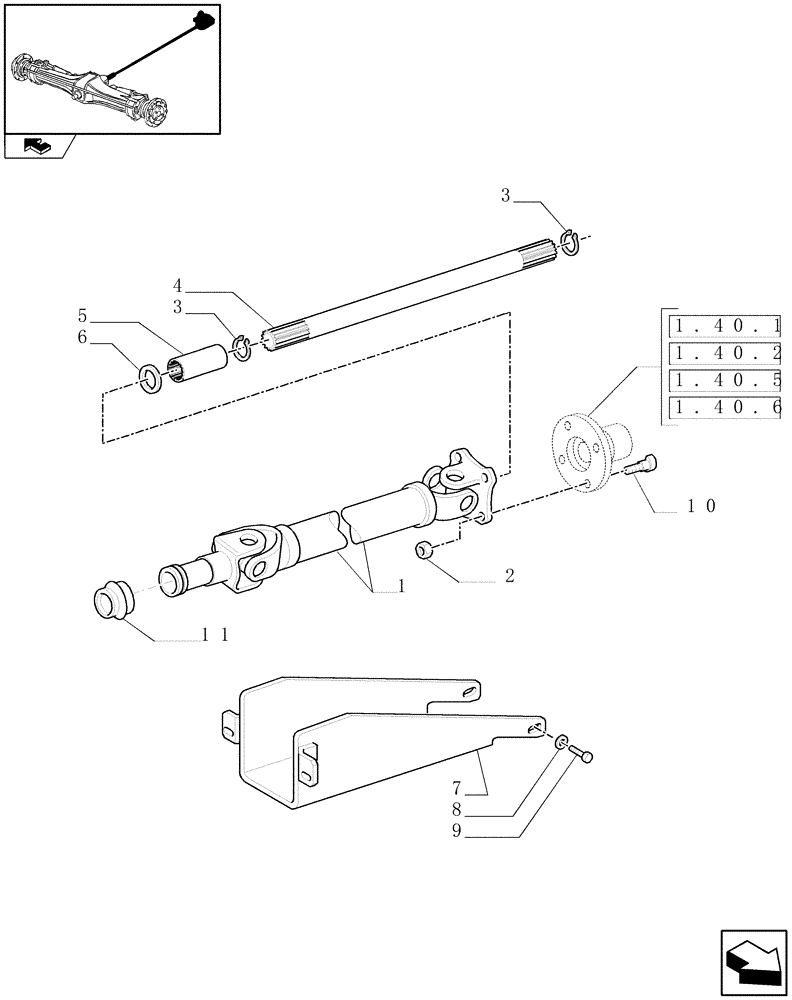 3
4
5
3
6
1.40.1
1.40.2
1.40.5
1.40.6
10
2
1
11
7
8
9