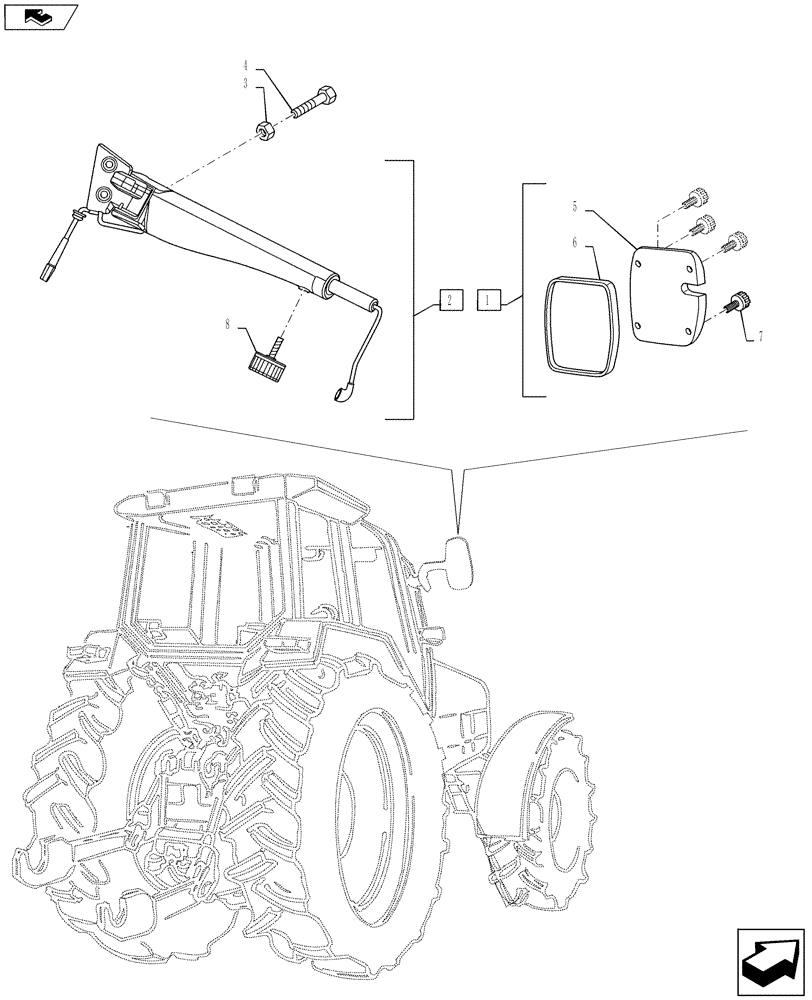 4
3
8
2
1
5
6
7