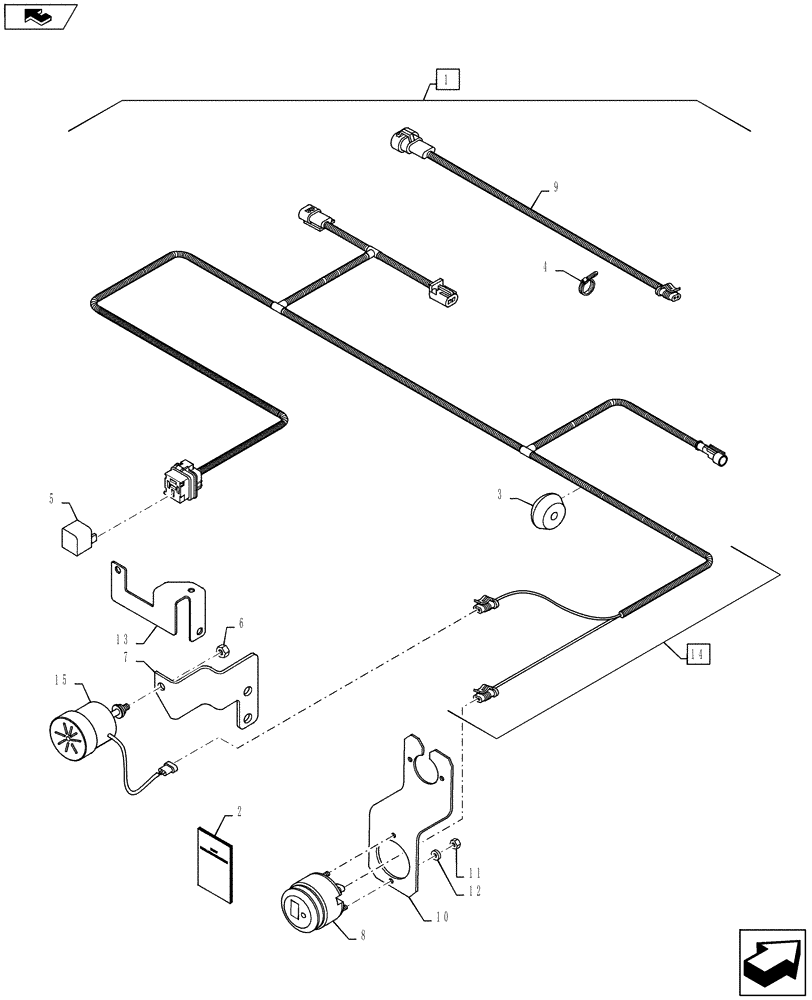 1
9
4
5
3
13
6
7
15
14
2
11
12
10
8