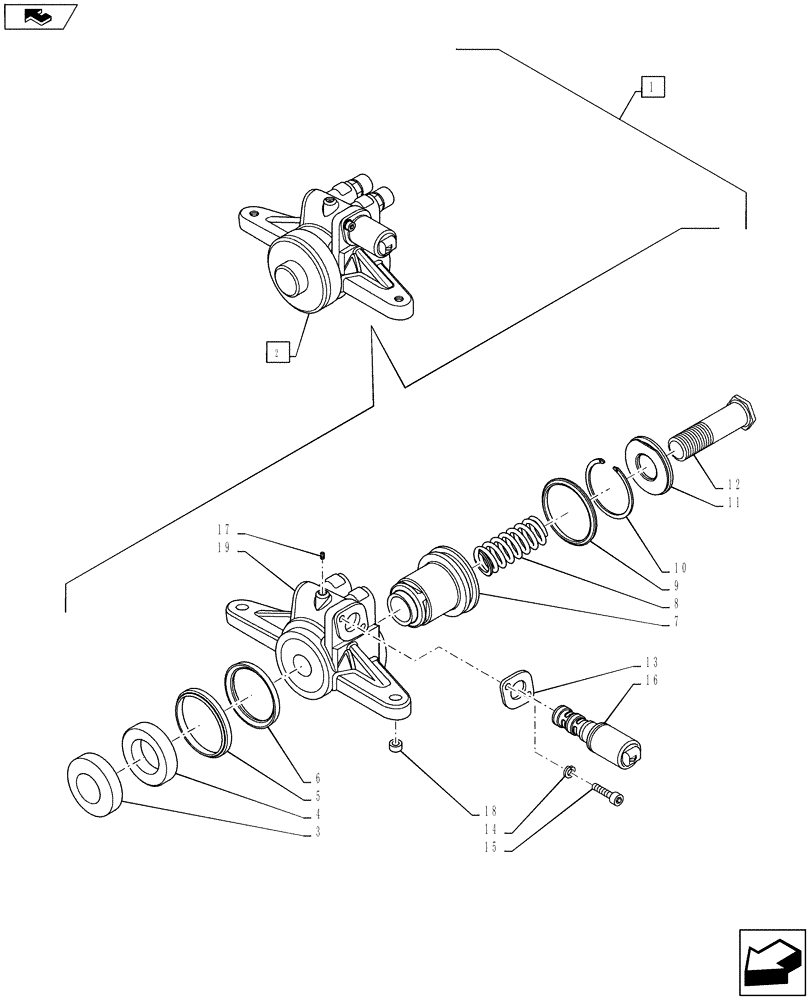 1
2
12
11
10
9
8
7
17
19
13
16
6
5
4
3
18
14
15