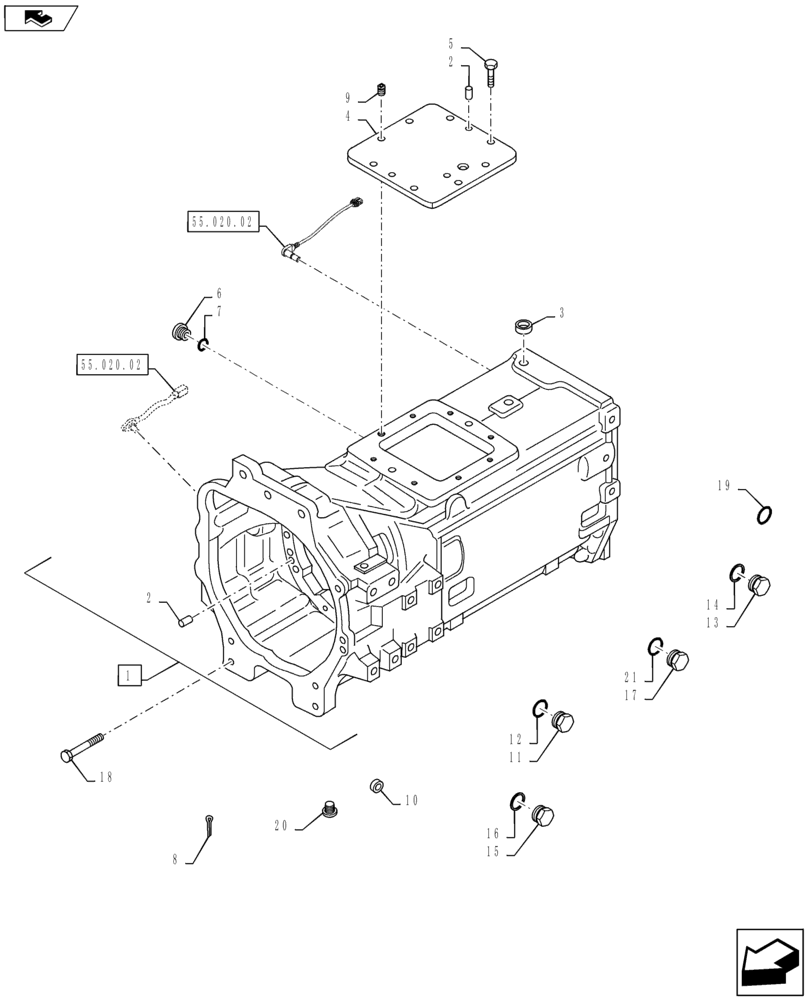 5
2
9
4
55.020.02
6
7
3
55.020.02
19
14
13
2
21
17
1
12
11
18
10
20
16
15
8