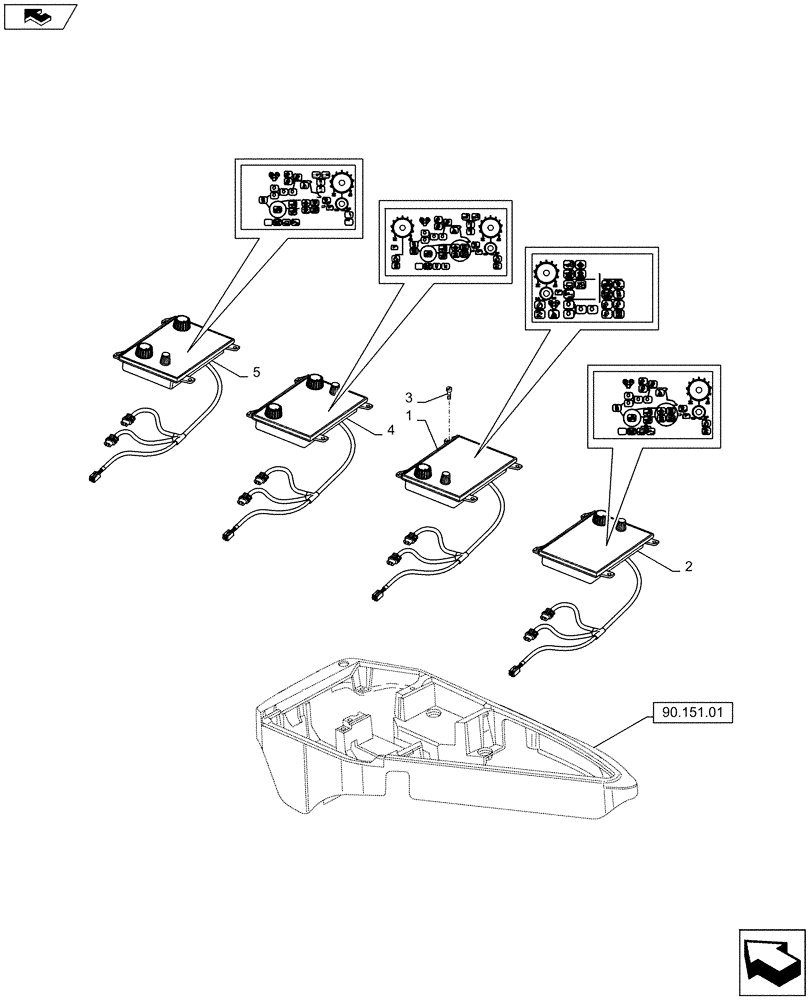 5
4
3
1
2
90.151.01