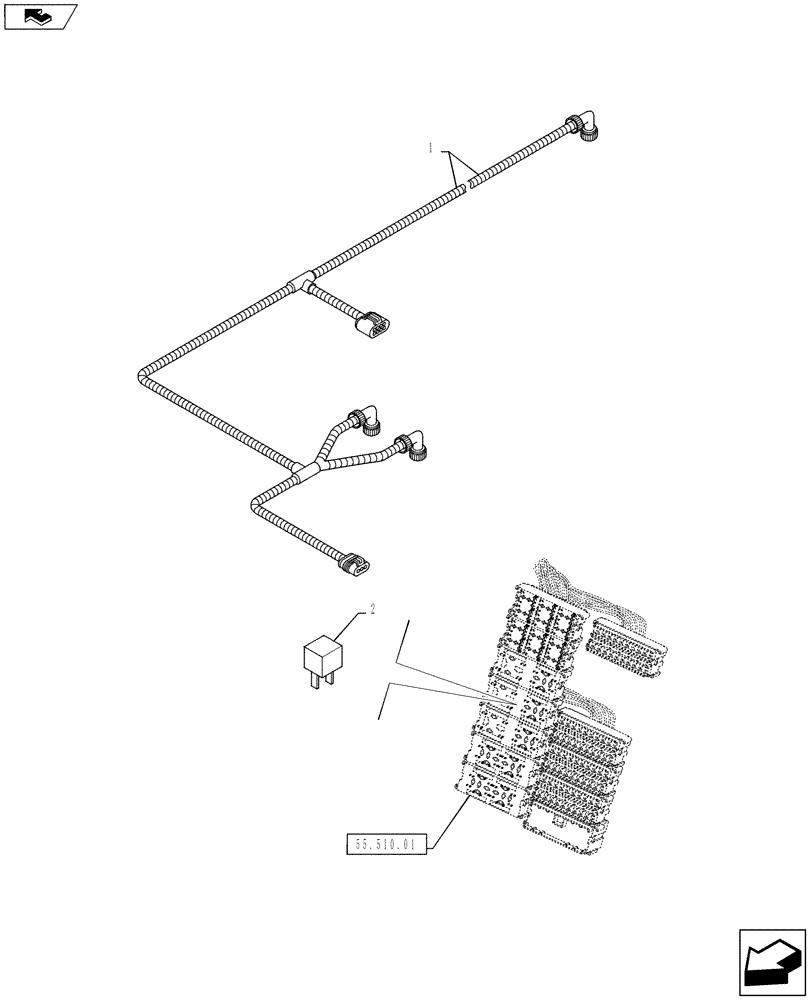 1

2

55.510.01