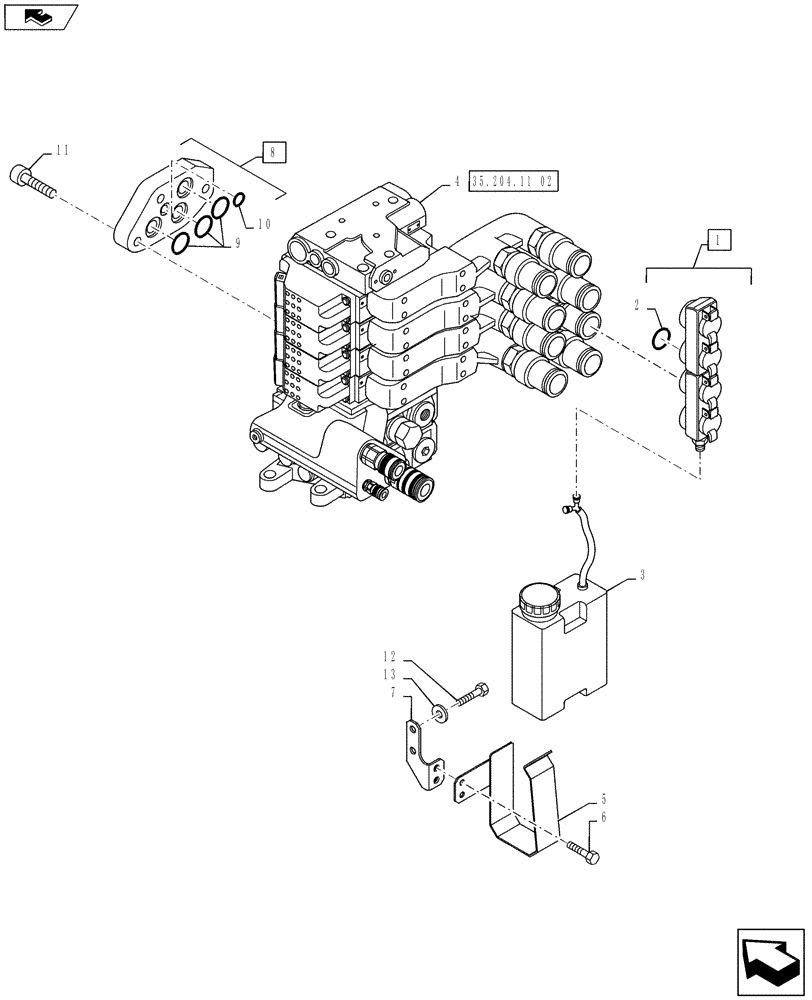 11
8
10
9
4
35.204.11 02
1
2
3
12
13
7
5
6