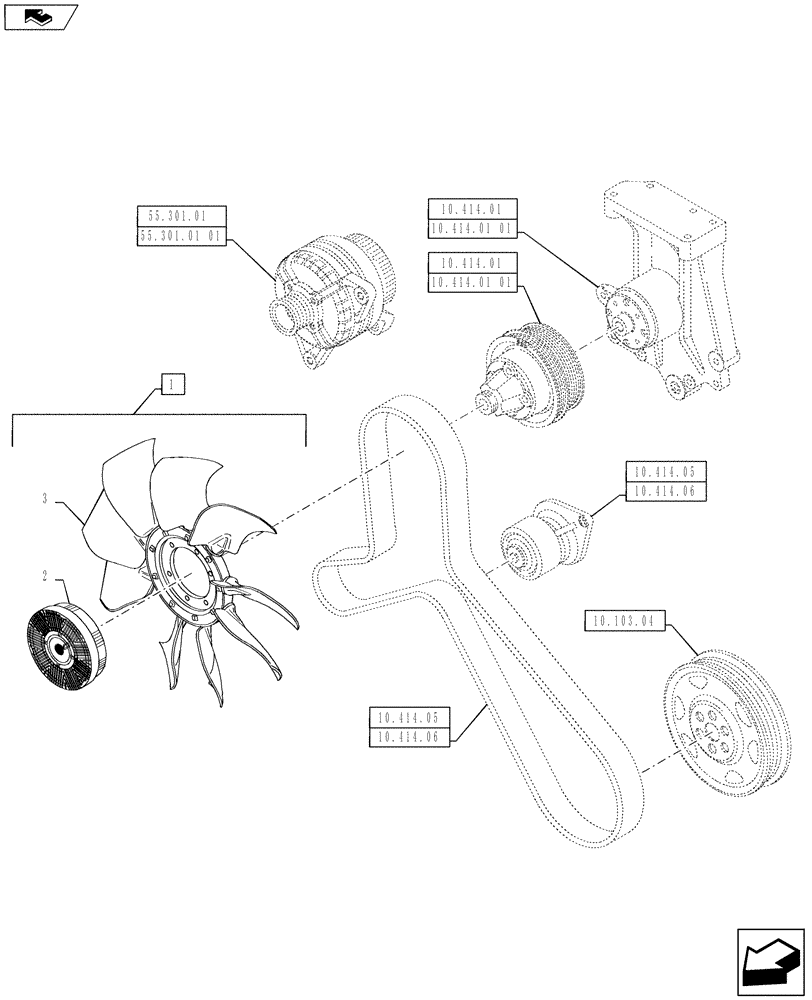 55.301.01
55.301.01 01

10.414.01
10.414.01 01

10.414.01
10.414.01 01

1

3

2

10.414.05
10.414.06

10.103.04

10.414.05
10.414.06