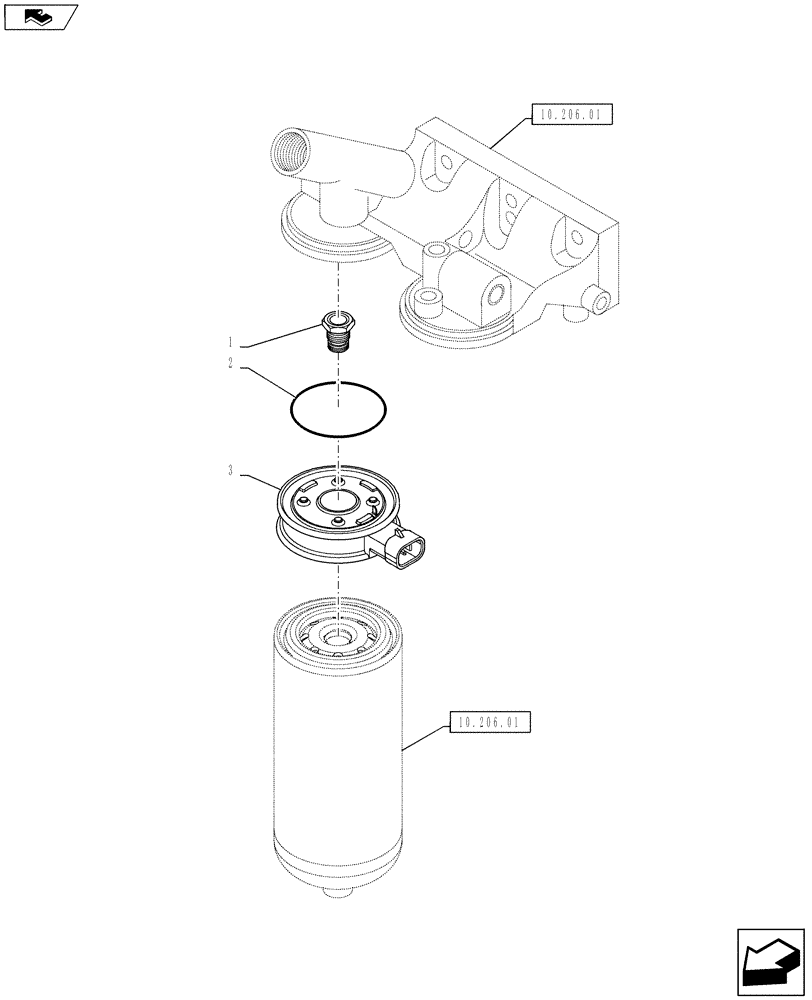 10.206.01

1

2

3

10.206.01