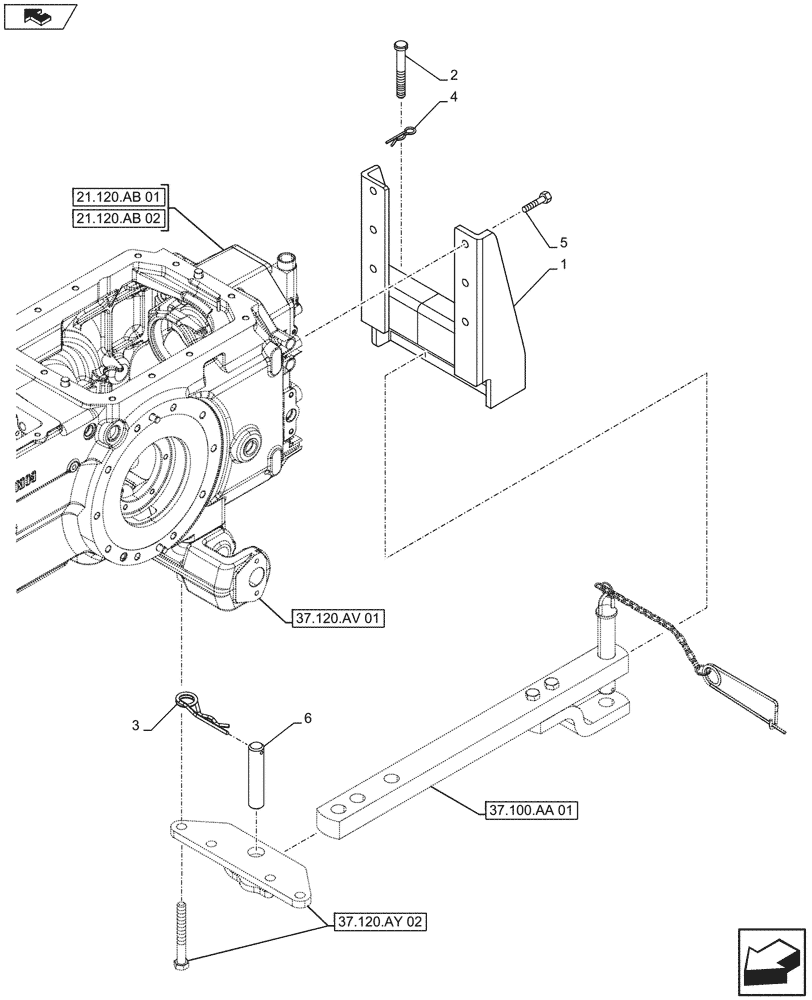 2
4
21.120.AB 01
21.120.AB 02
5
1
37.120.AV 01
3
6
37.100.AA 01
37.120.AY 02