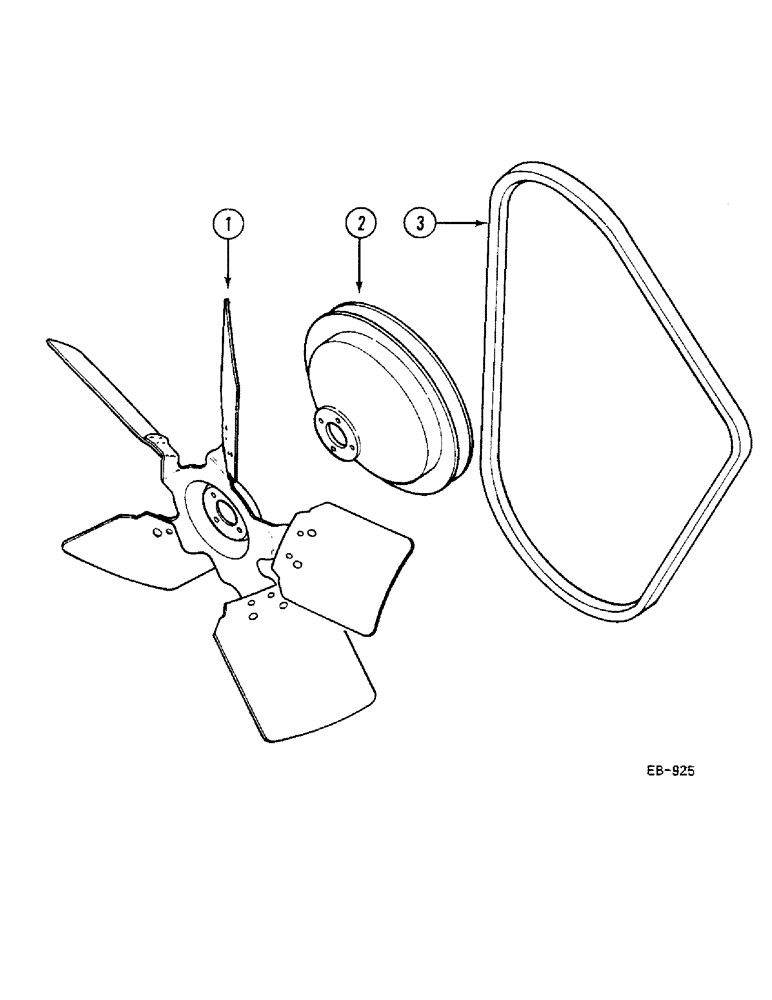 1
2
3
EB-925