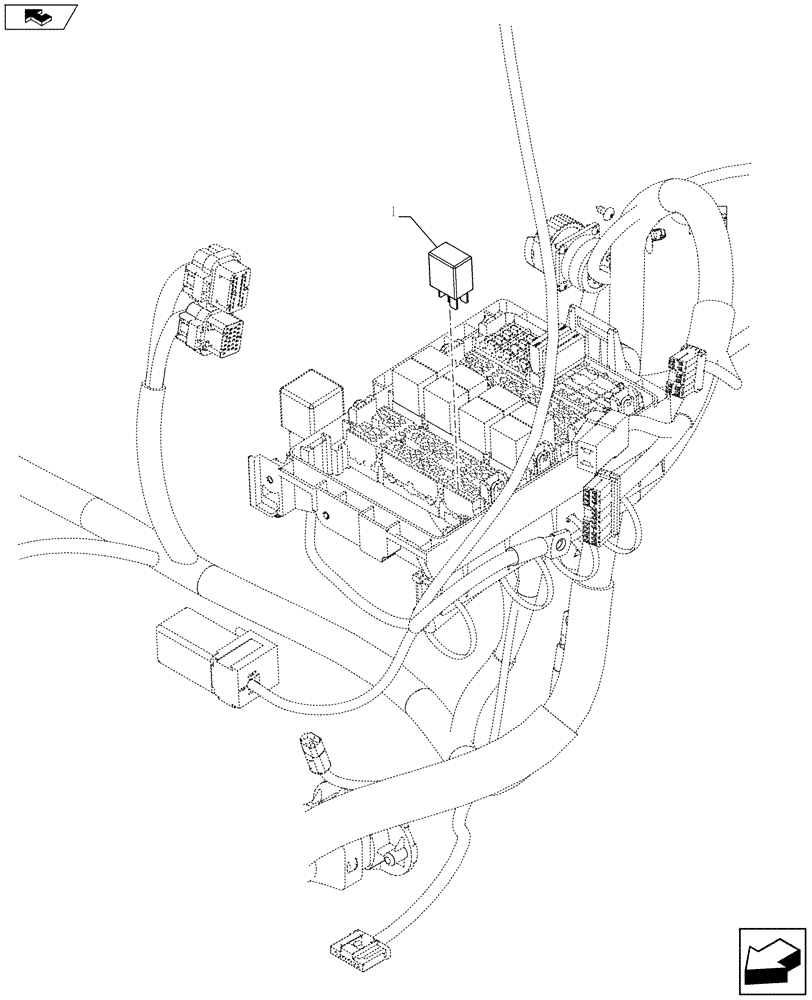 1