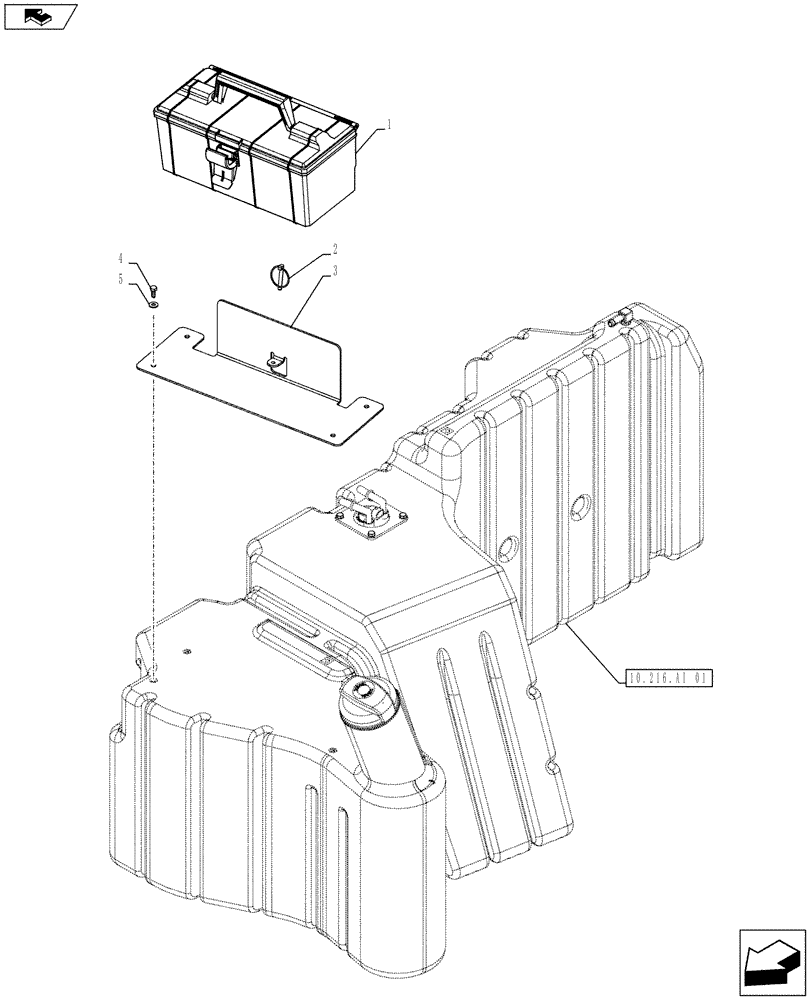 1
2
3
4
5
10.216.AI 01