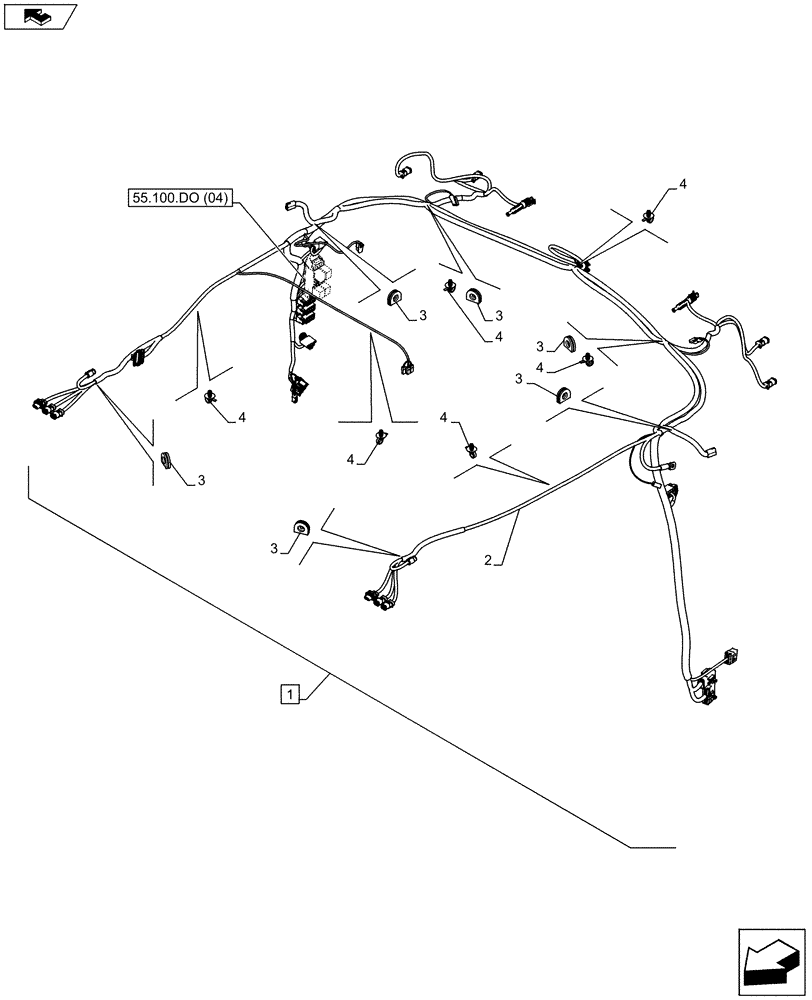 55.100.DO (04)

4

3

3

4

3

4

3

4

4

4

3

3

2

1