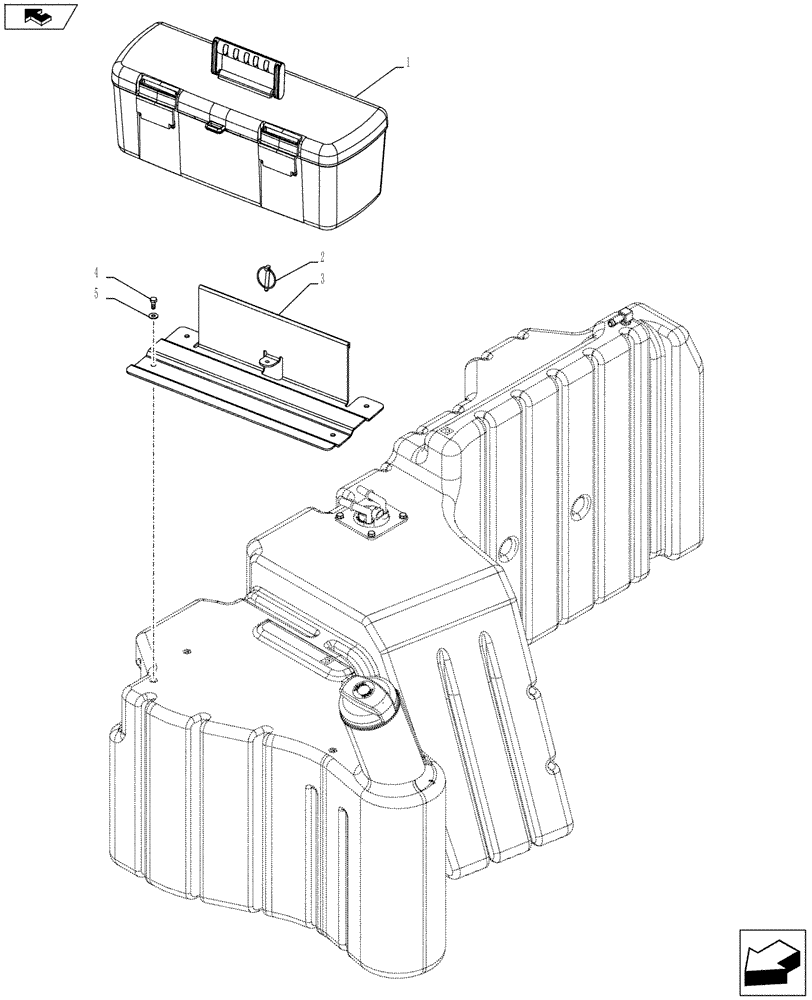 1
2
3
4
5