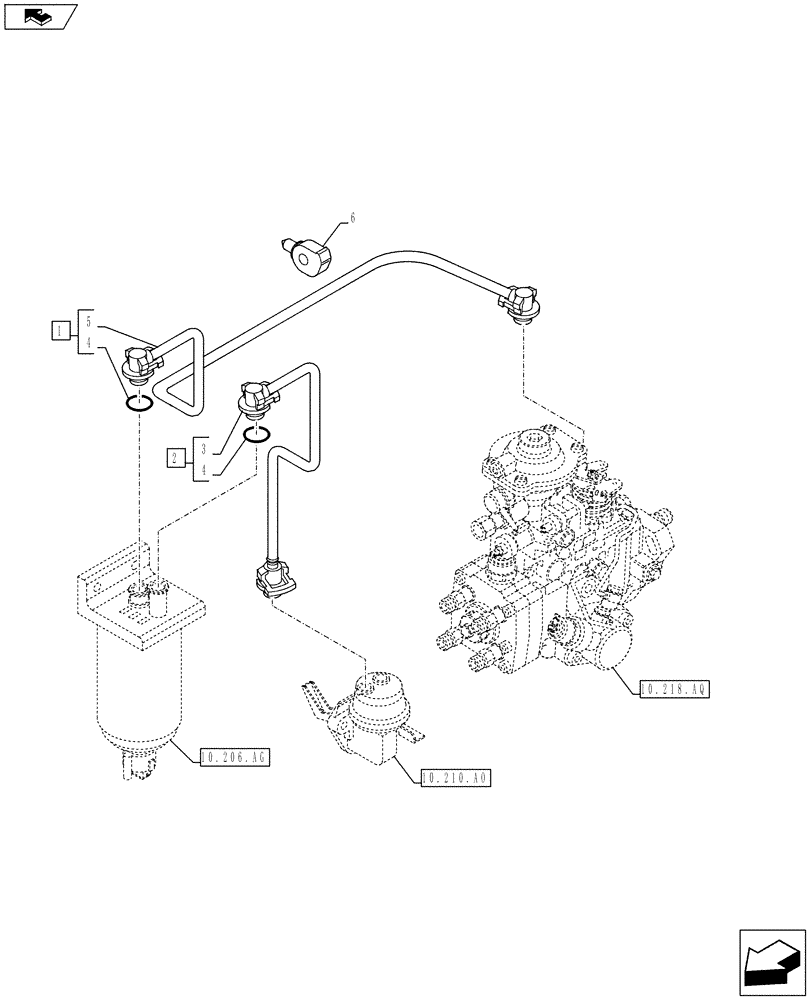 6

1
5
4

2
3
4

10.218.AQ

10.206.AG

10.210.AO