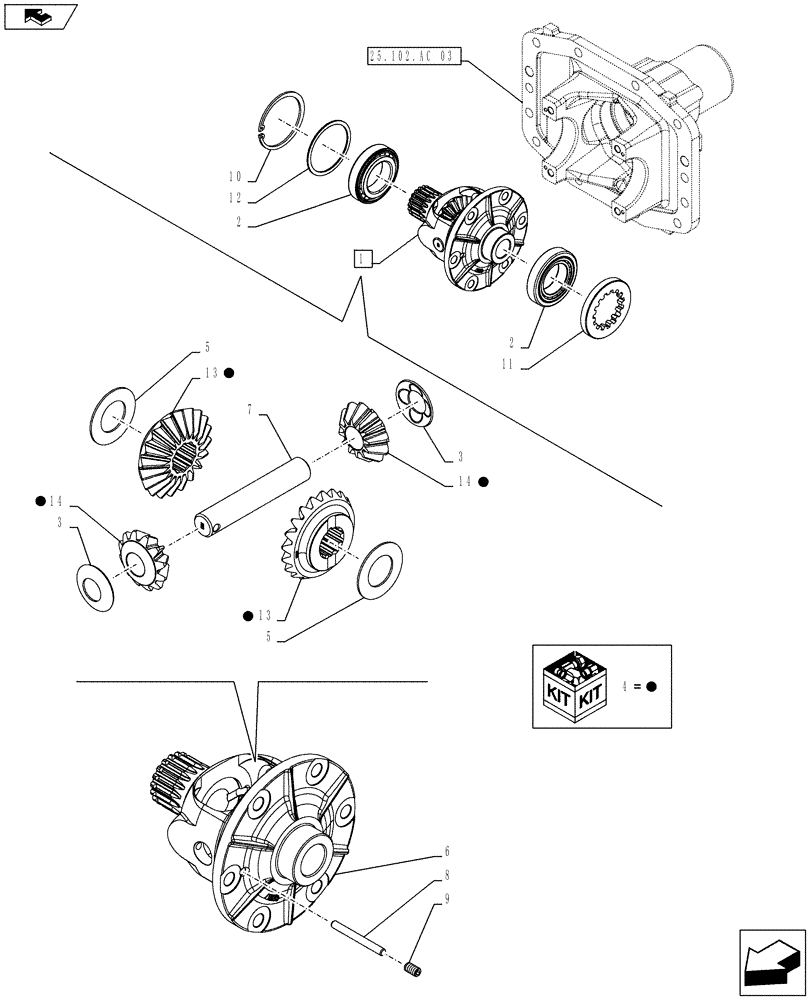 25.102.AC 03

10
12
2
1
2
11
5
13 ●
7
3
14 ●
● 14
3
● 13
5
KIT KIT
4 = ●
6
8
9