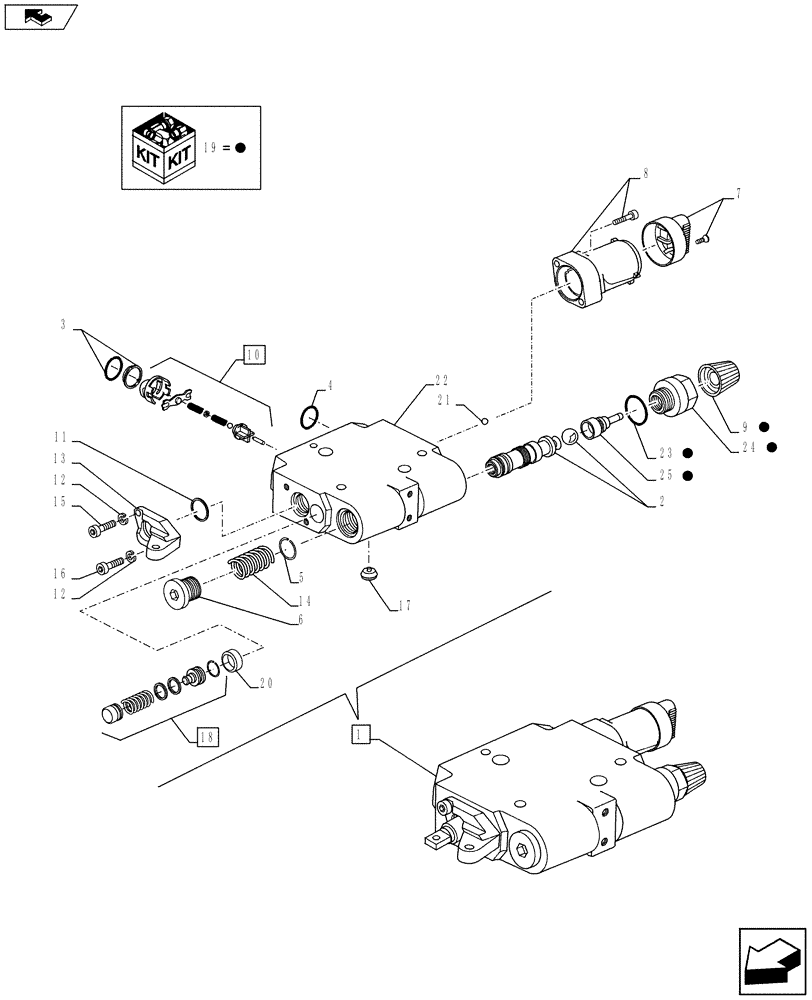 KIT KIT 19 = ●

8
7
3
10
4
22
21
9 ●
24 ●
23 ●
25 ●
2
11
13
12
15
16
12
5
14
6
17
20
18
1