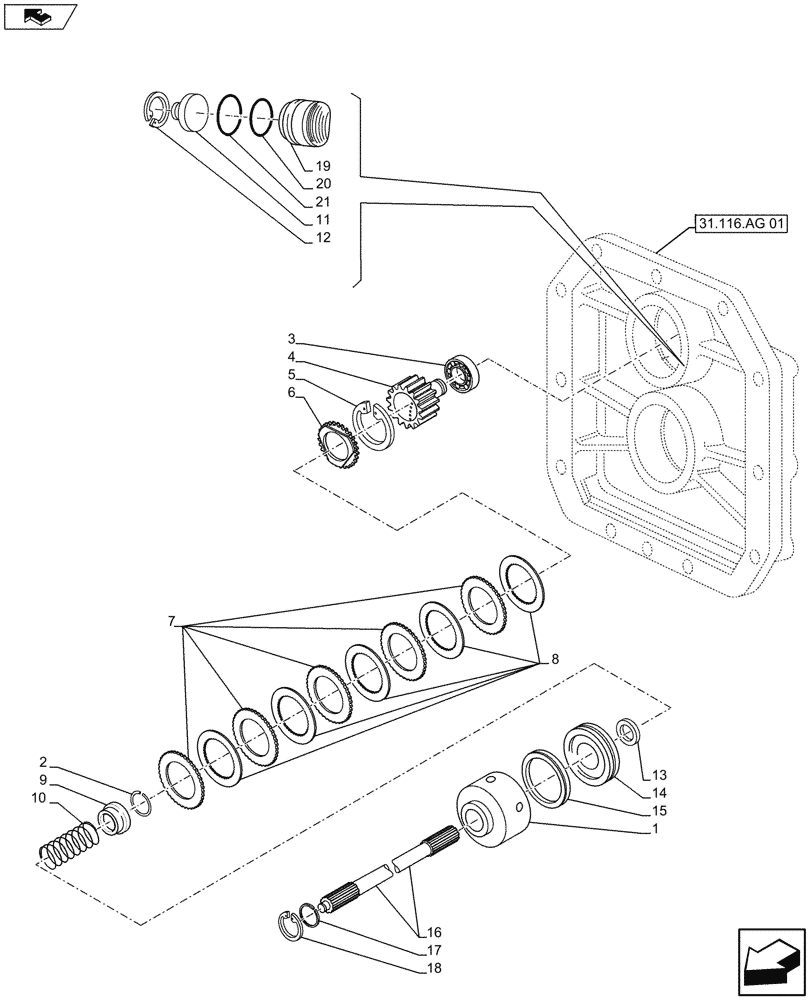 19
20
21
11
12
31.116.AG 01
3
4
5
6
7
8
2
9
10
13
14
15
1
16
17
18