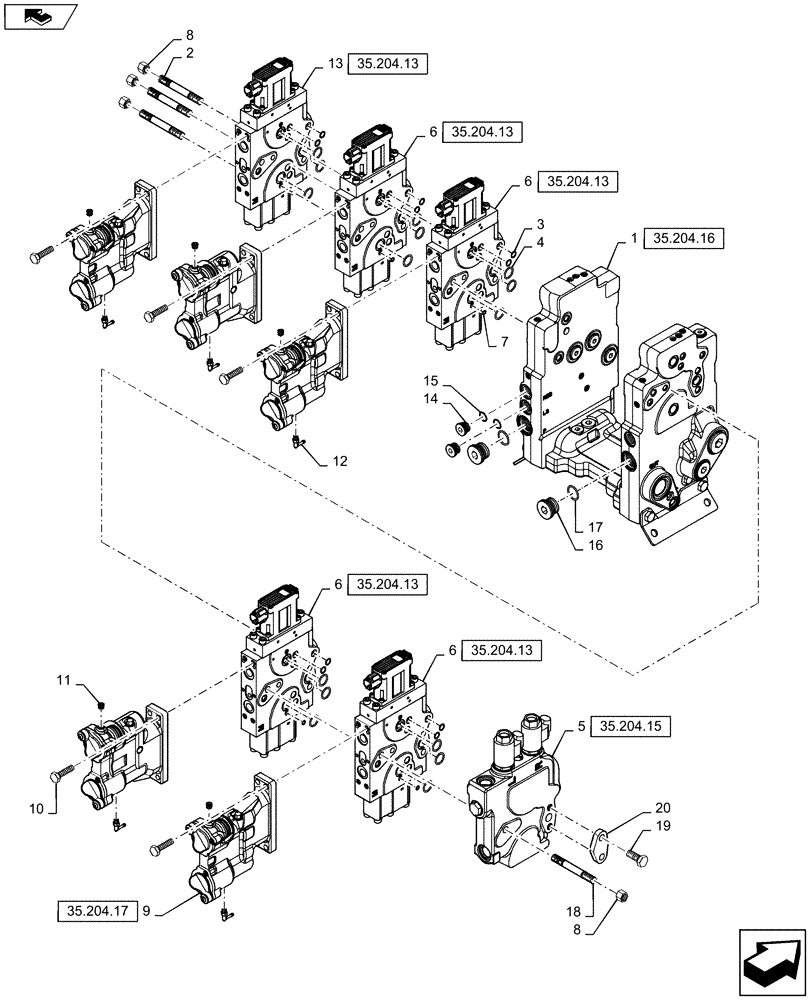 8
2
13 35.204.13
6 35.204.13
6 35.204.13
3
4
1 35.204.16
7
15
14
12
17
16
6 35.204.13
6 35.204.13
11
5 35.204.15
10
20
19
35.204.17 9
18
8