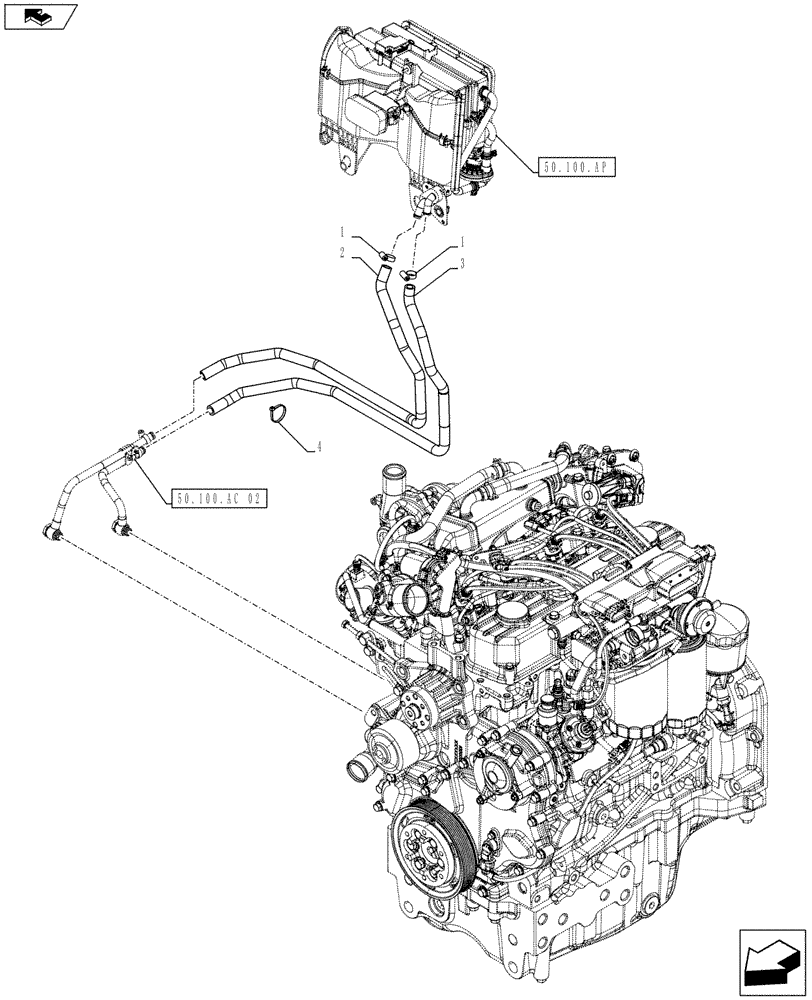 50.100.AP

1
2
1
3

4

50.100.AC 02