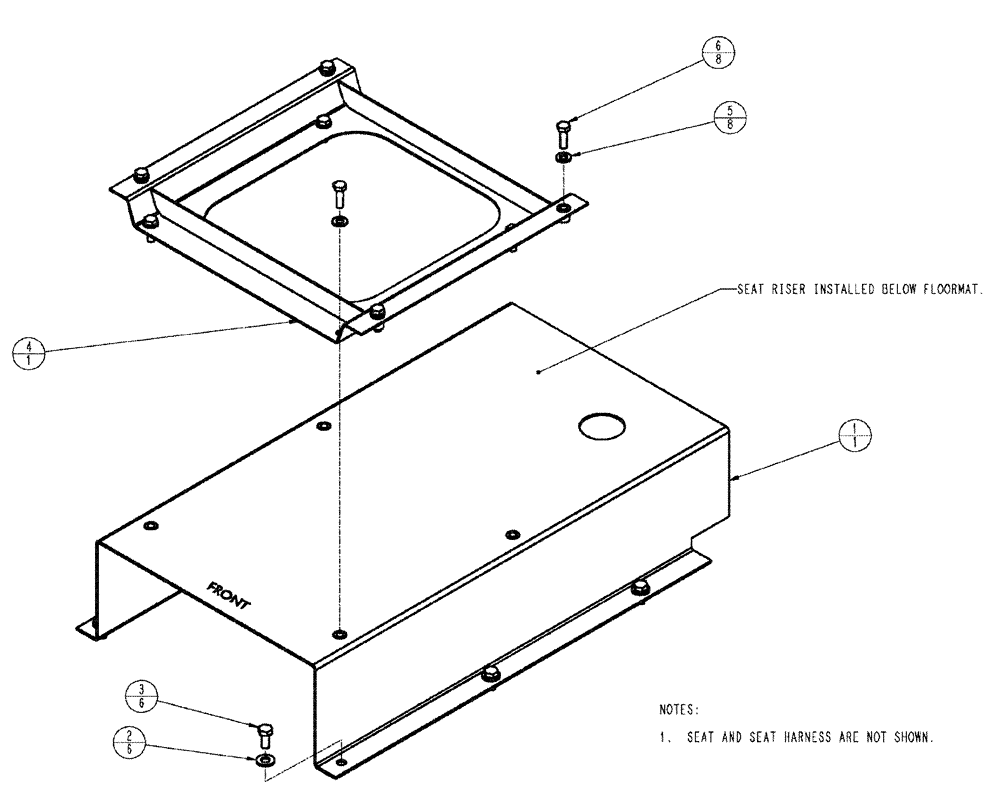 $\frac{6}{8}$

$\frac{5}{8}$

SEAT RISER INSTALLED BELOW FLOORMAT.

$\frac{4}{1}$

$\frac{1}{1}$

FRONT

$\frac{3}{6}$

$\frac{2}{6}$

NOTES:

1. SEAT AND SEAT HARNESS ARE NOT SHOWN.