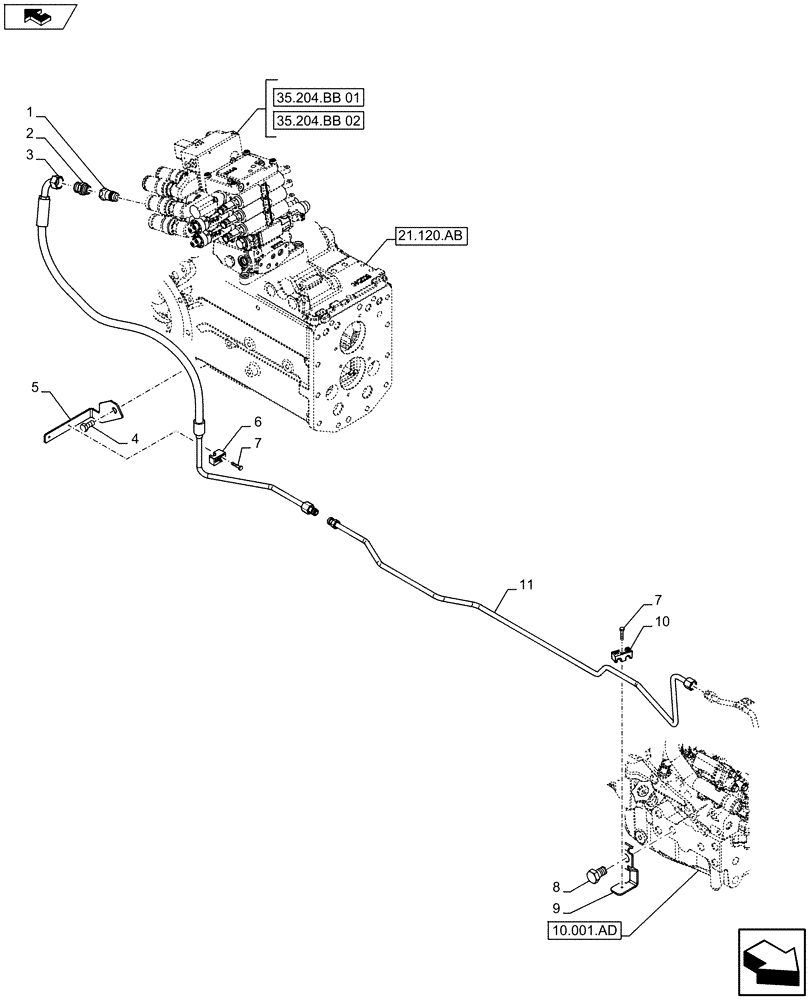 35.204.BB 01
35.204.BB 02
1
2
3
21.120.AB
5
4
6
7
11
7
10
8
9
10.001.AD