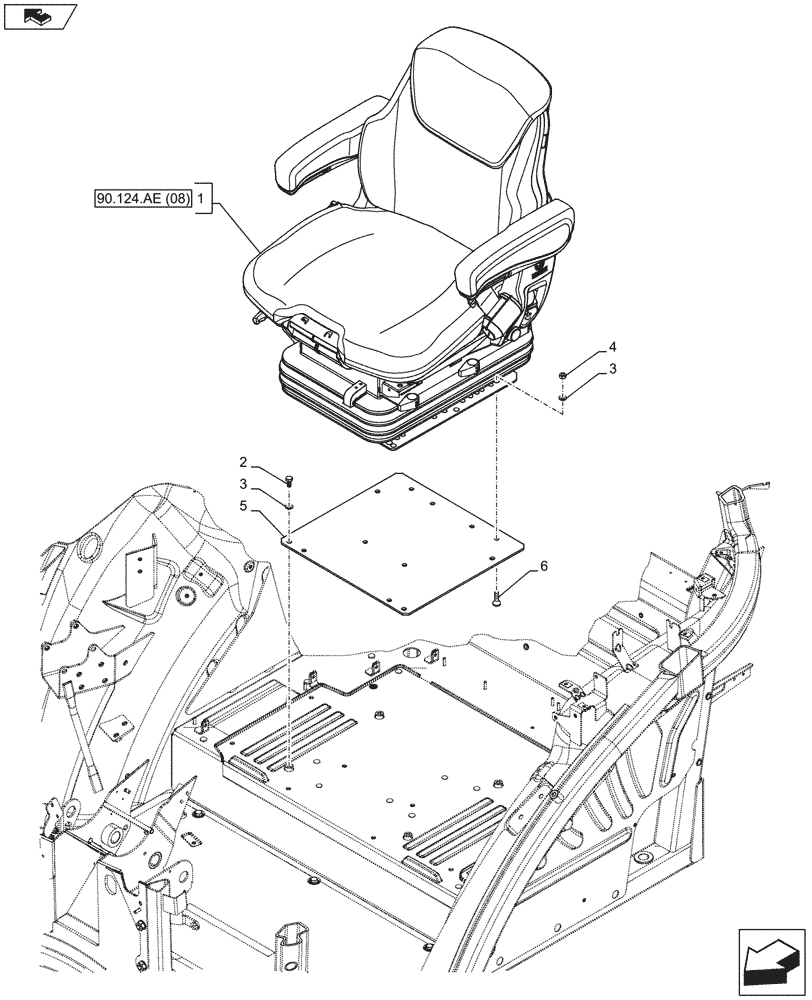 90.124.AE (08) 1
4
3
2
3
5
6