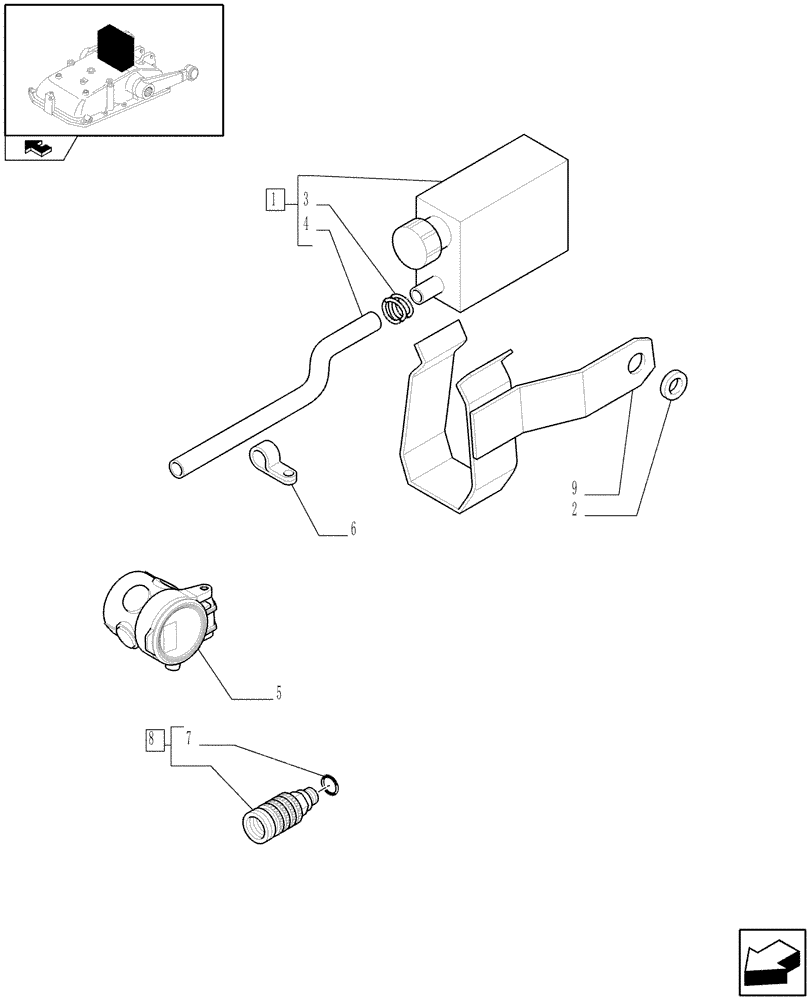 1
3
4
9
2
6
5
8
7