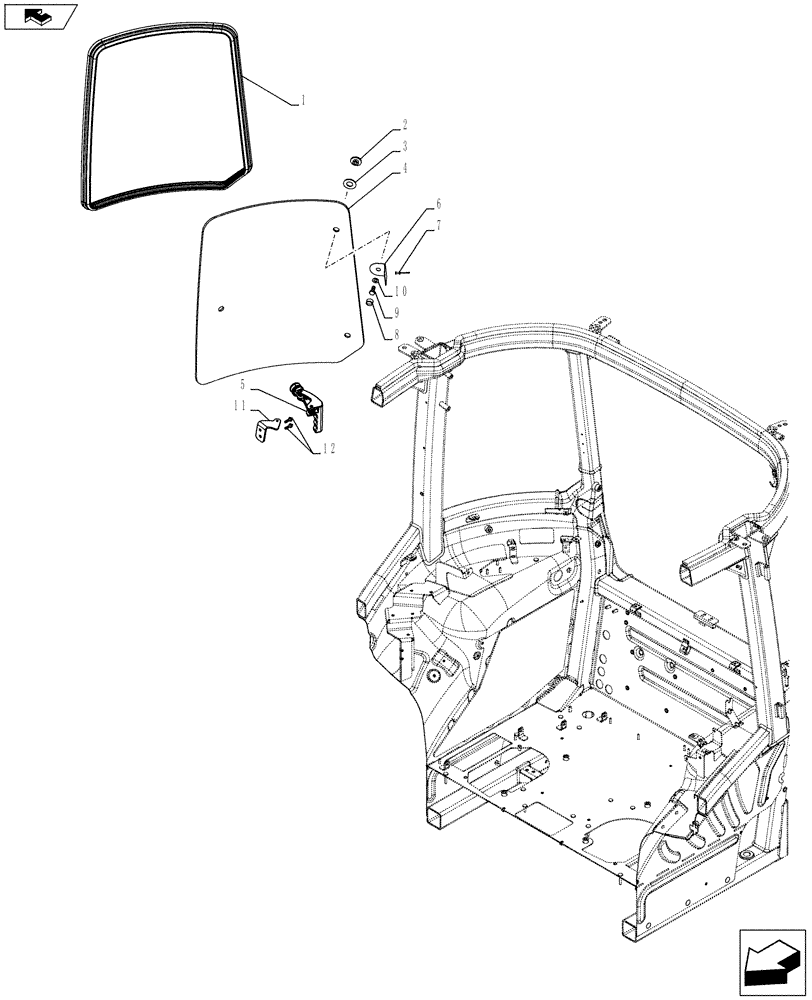 1
2
3
4
6
7
10
9
8
5
11
12