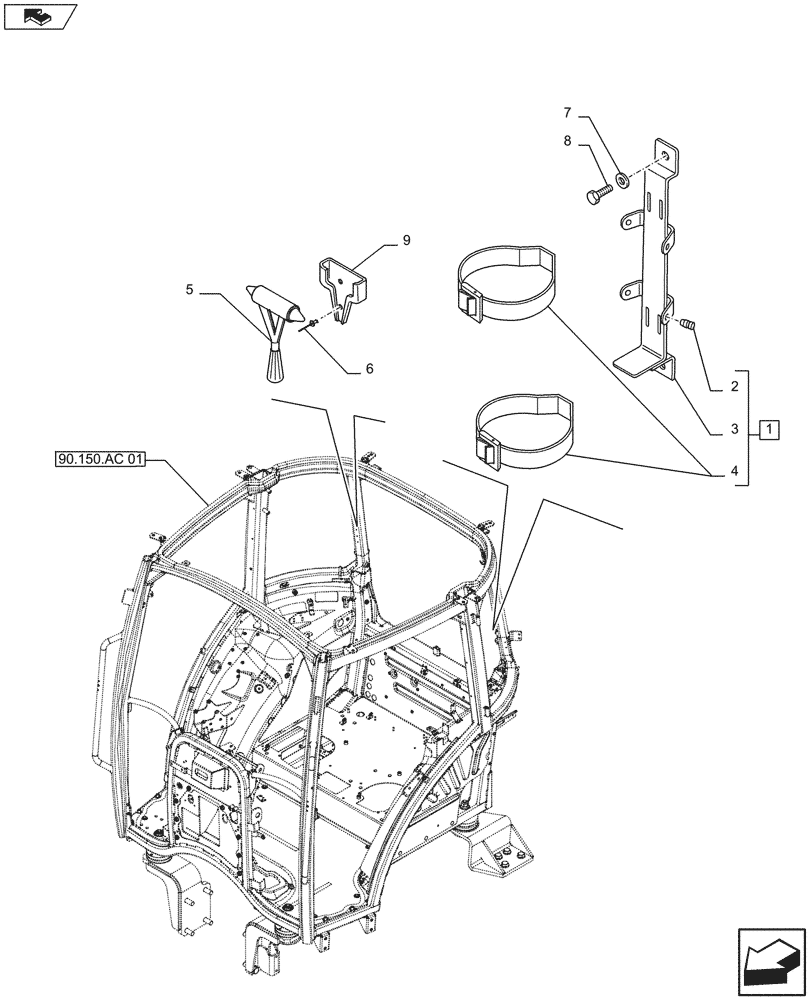 7
8
9
5
6
2
3
1
4
90.150.AC 01