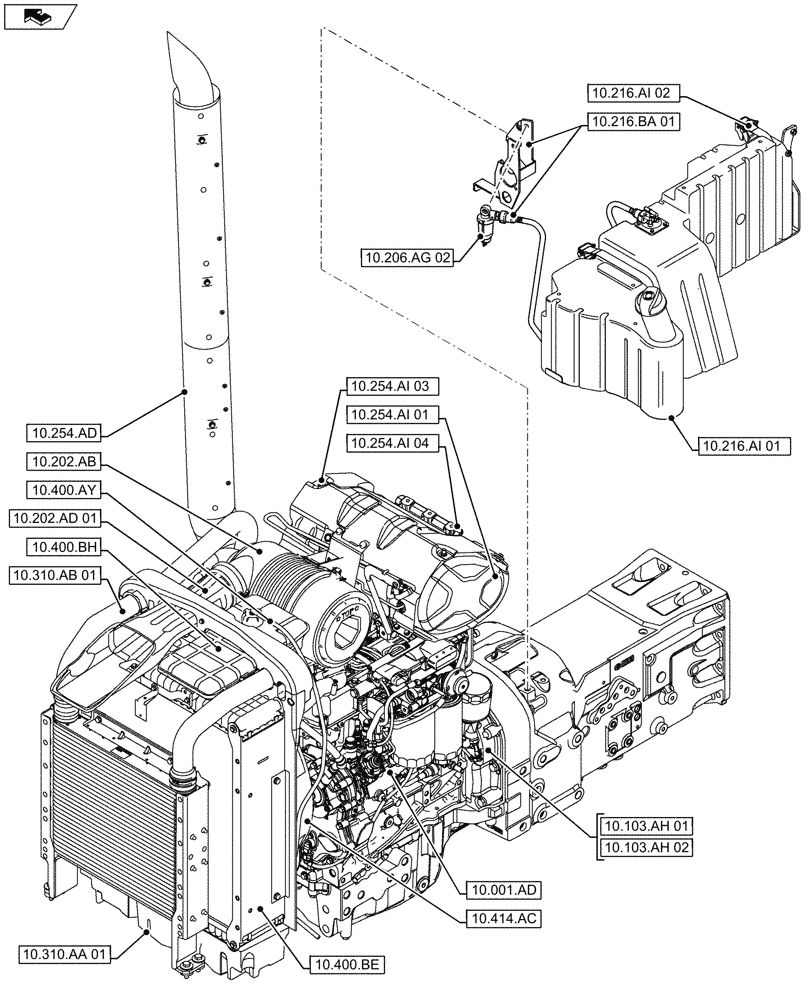 10.216.AI 02
10.216.BA 01
10.206.AG 02
10.216.AI 01
10.254.AI 03
10.254.AI 01
10.254.AI 04
10.254.AD
10.202.AB
10.400.AY
10.202.AD 01
10.400.BH
10.310.AB 01
10.103.AH 01
10.103.AH 02
10.001.AD
10.414.AC
10.310.AA 01
10.400.BE