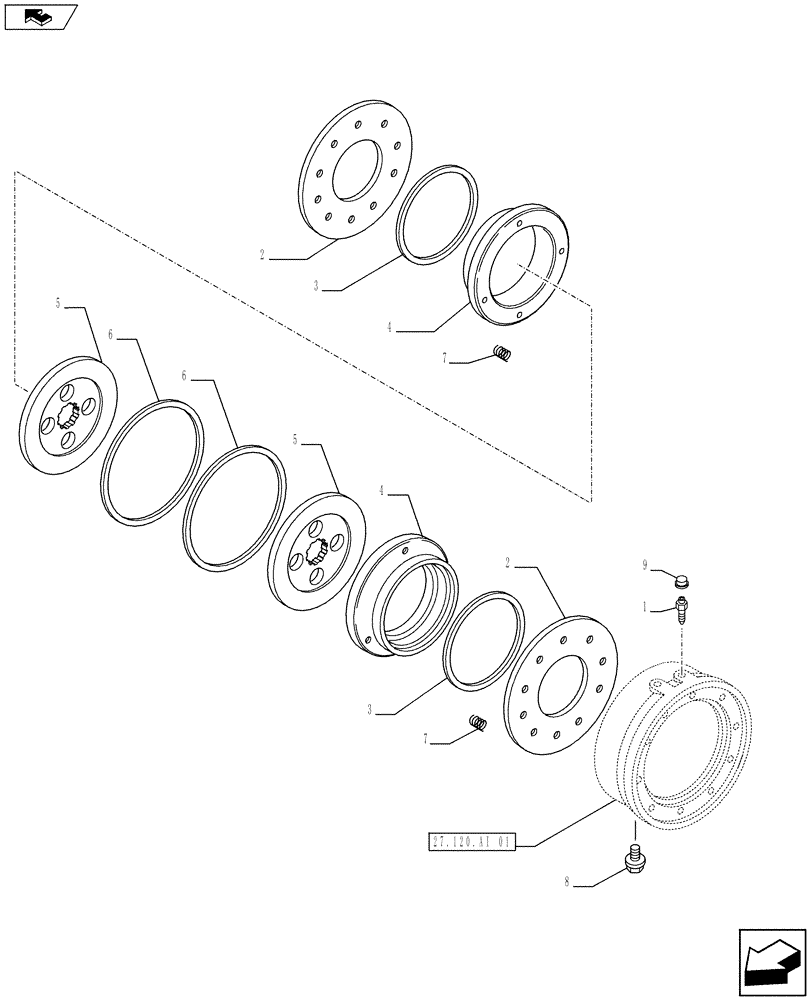 2
3
4
7
5
6
6
5
4
2
9
1
3
7
27.120.AI 01
8