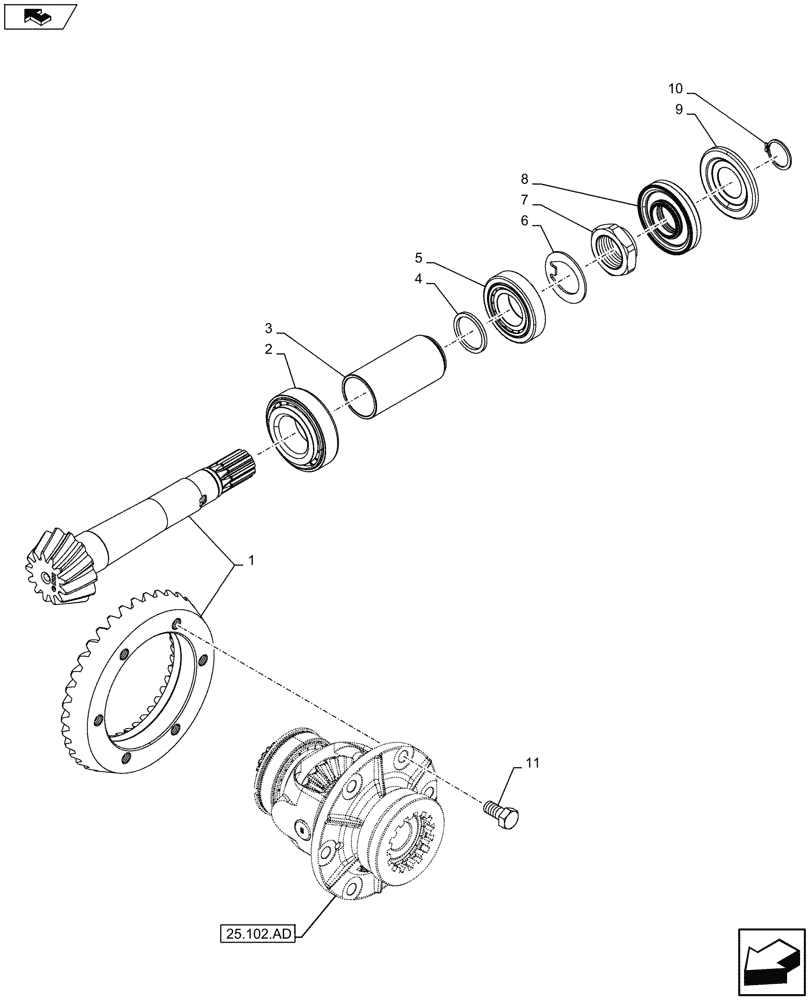 10
9
8
7
6
5
4
3
2
1
11
25.102.AD