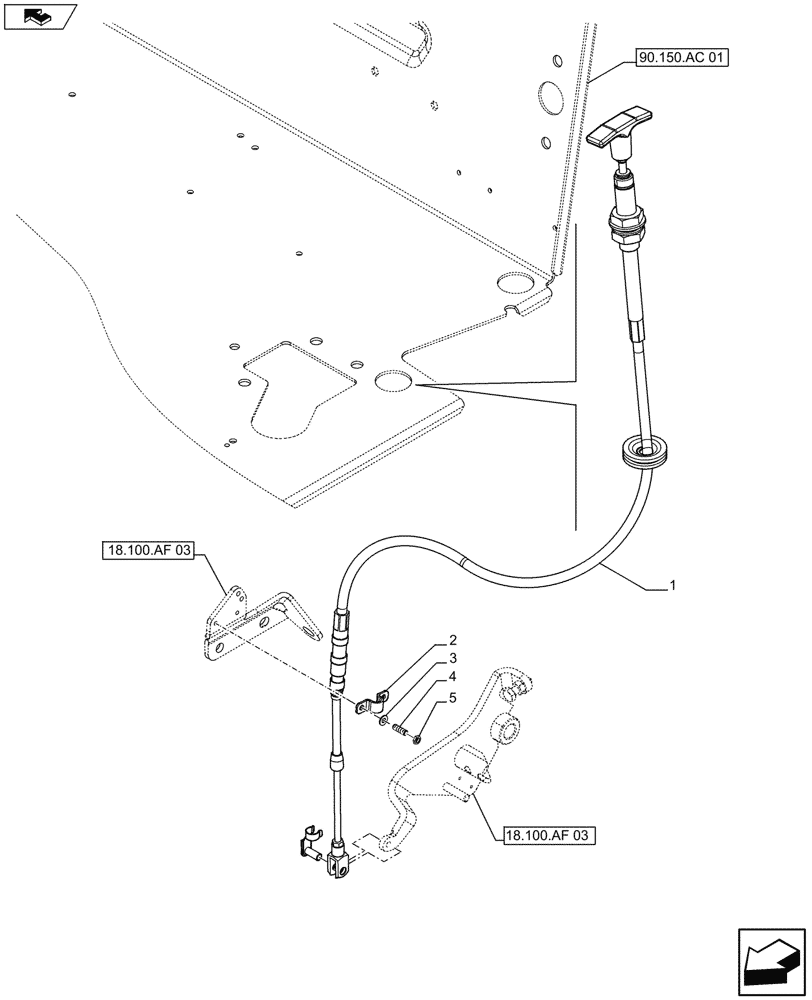 90.150.AC 01

18.100.AF 03

1

2

3

4

5

18.100.AF 03