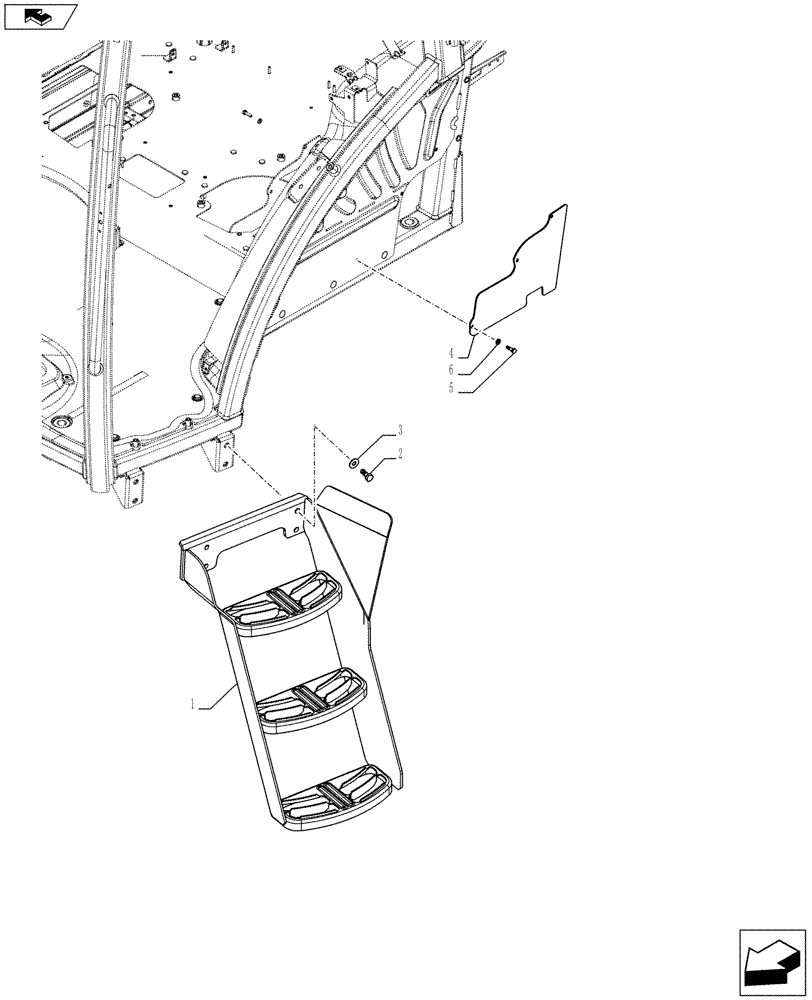 4
6
5
3
2
1