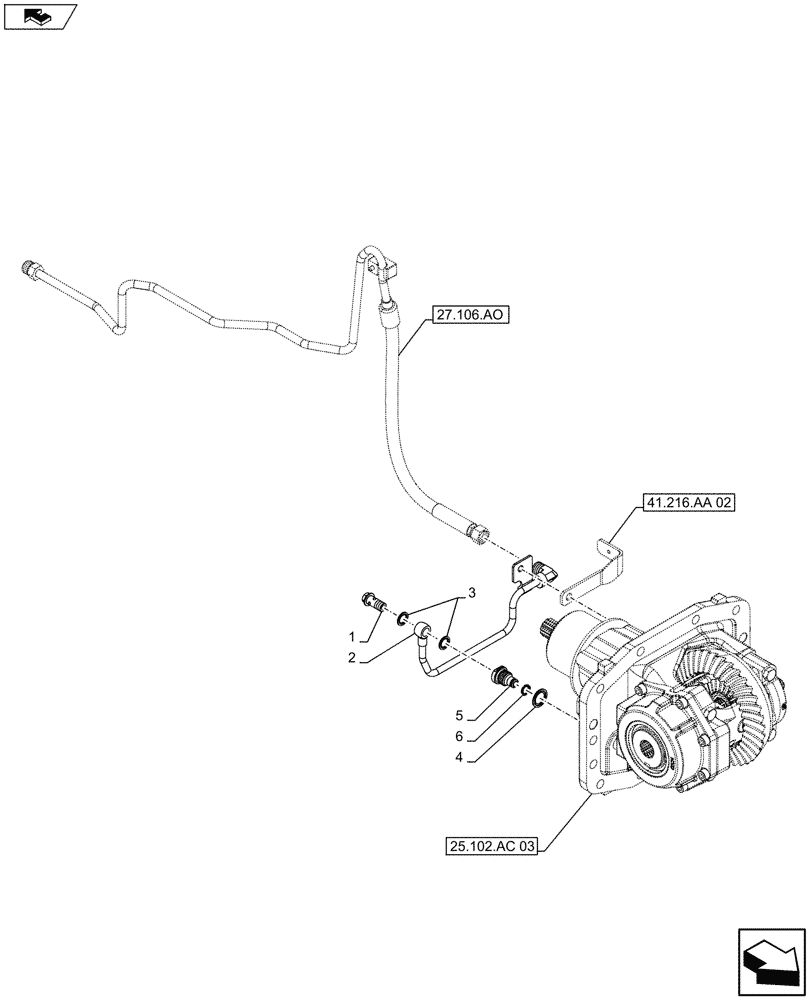 27.106.AO

41.216.AA 02

3

1

2

5

6

4

25.102.AC 03