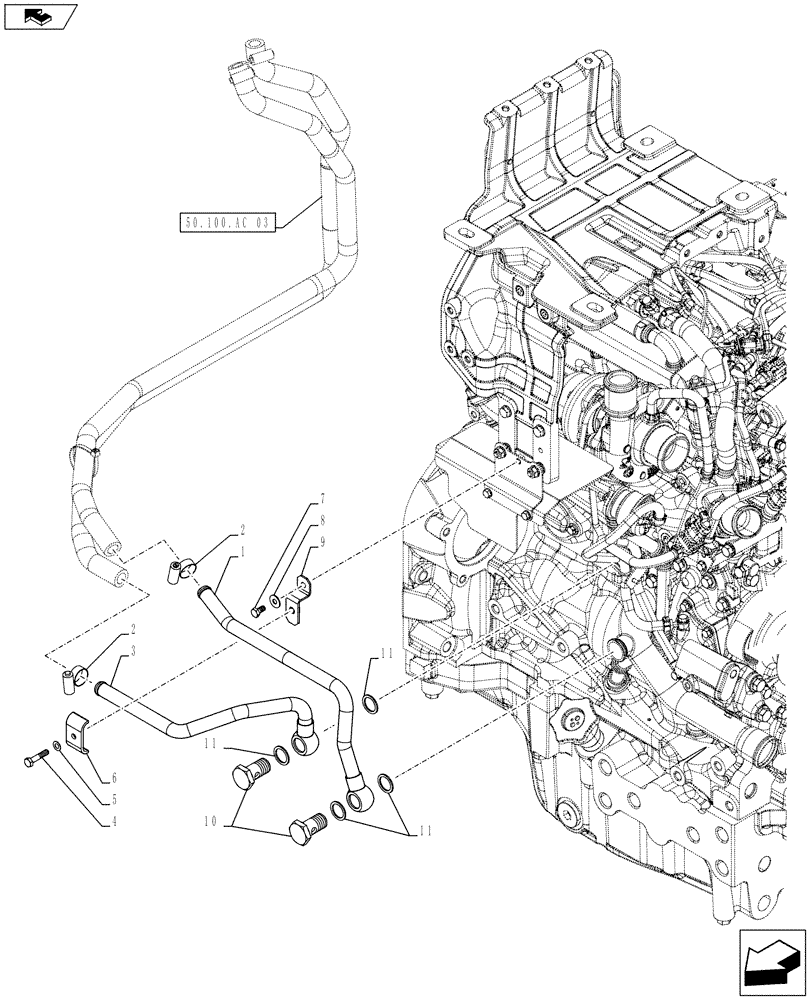 50.100.AC 03
7
8
9
2
1
2
3
11
11
6
5
4
10
11